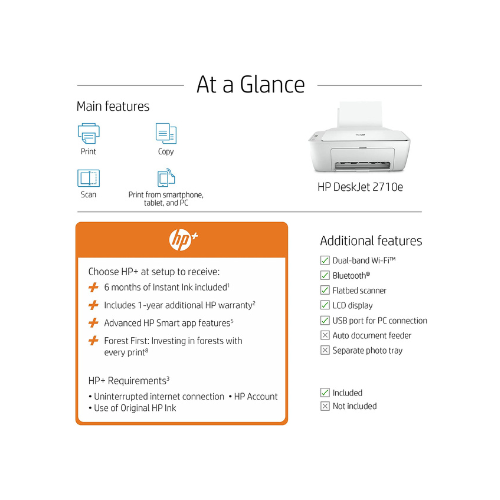 At a Glance

Main features

Print

Copy

Scan

Print from smartphone, tablet, and PC

HP DeskJet 2710e

hp+

Choose HP+ at setup to receive:

+ 6 months of Instant Ink included$^1$

+ Includes 1-year additional HP warranty$^2$

+ Advanced HP Smart app features$^5$

+ Forest First: Investing in forests with every print$^8$

HP+ Requirements$^3$

• Uninterrupted internet connection • HP Account
• Use of Original HP Ink

Additional features

Dual-band Wi-Fi™

Bluetooth®

Flatbed scanner

LCD display

USB port for PC connection

Auto document feeder

Separate photo tray

Included

Not included