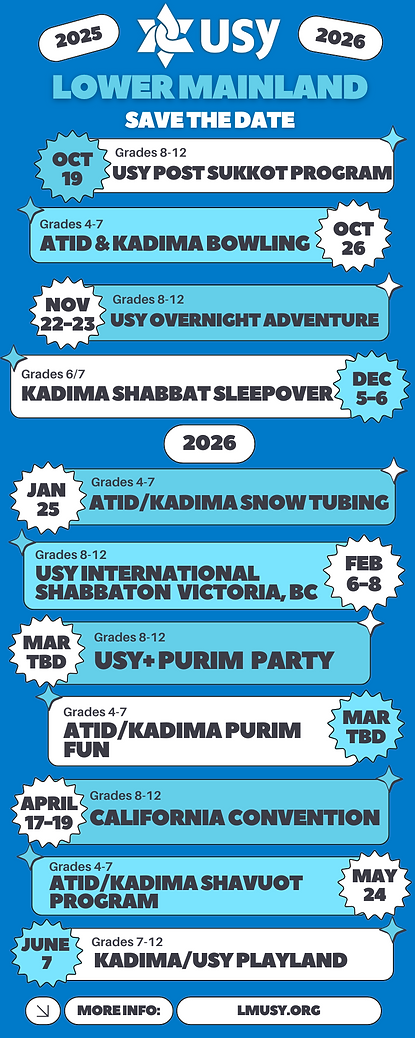 2025
USY
2026
LOWER MAINLAND
SAVE THE DATE

OCT 19
Grades 8-12
USY POST SUKKOT PROGRAM

Grades 4-7
ATID & KADIMA BOWLING
OCT 26

NOV 22-23
Grades 8-12
USY OVERNIGHT ADVENTURE

Grades 6/7
KADIMA SHABBAT SLEEPOVER
DEC 5-6

2026

JAN 25
Grades 4-7
ATID/KADIMA SNOW TUBING

Grades 8-12
USY INTERNATIONAL SHABBATON VICTORIA, BC
FEB 6-8

MAR TBD
Grades 8-12
USY+ PURIM PARTY

Grades 4-7
ATID/KADIMA PURIM FUN
MAR TBD

APRIL 17-19
Grades 8-12
CALIFORNIA CONVENTION

Grades 4-7
ATID/KADIMA SHAVUOT PROGRAM
MAY 24

JUNE 7
Grades 7-12
KADIMA/USY PLAYLAND

MORE INFO:
LMUSY.ORG