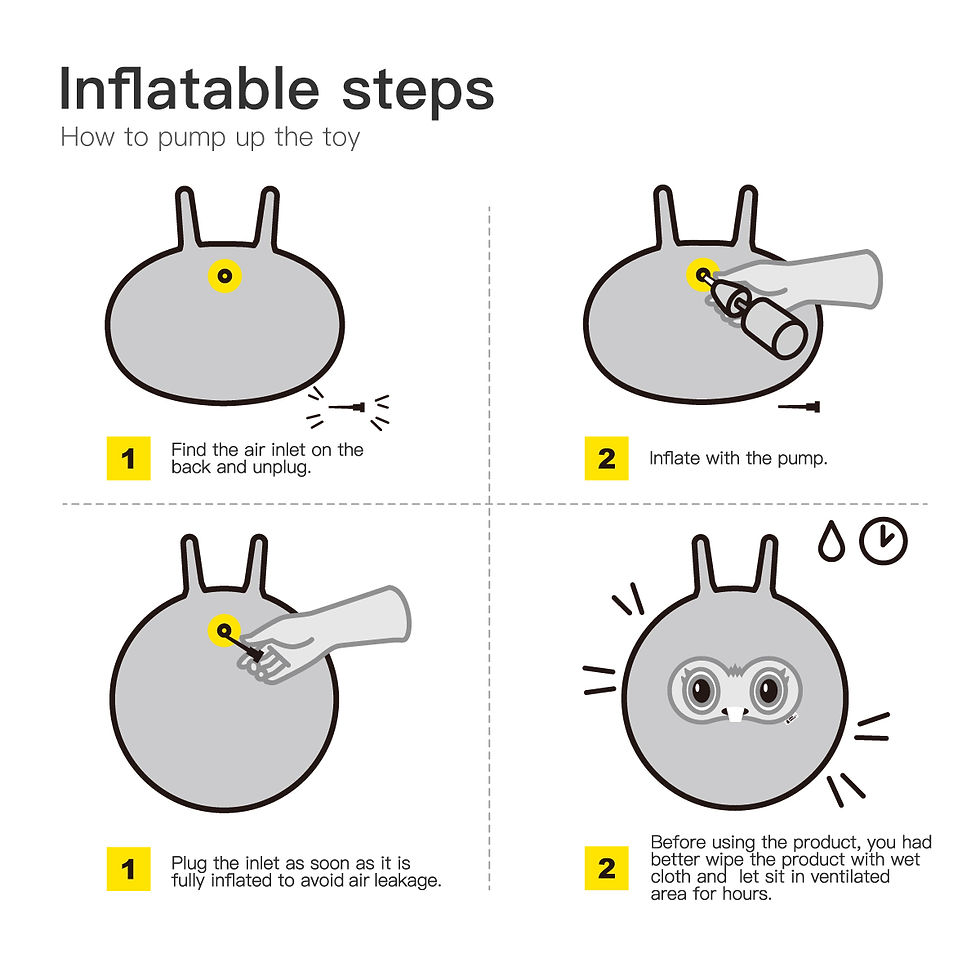 Inflatable steps

How to pump up the toy

1 Find the air inlet on the back and unplug.

2 Inflate with the pump.

1 Plug the inlet as soon as it is fully inflated to avoid air leakage.

2 Before using the product, you had better wipe the product with wet cloth and let sit in ventilated area for hours.