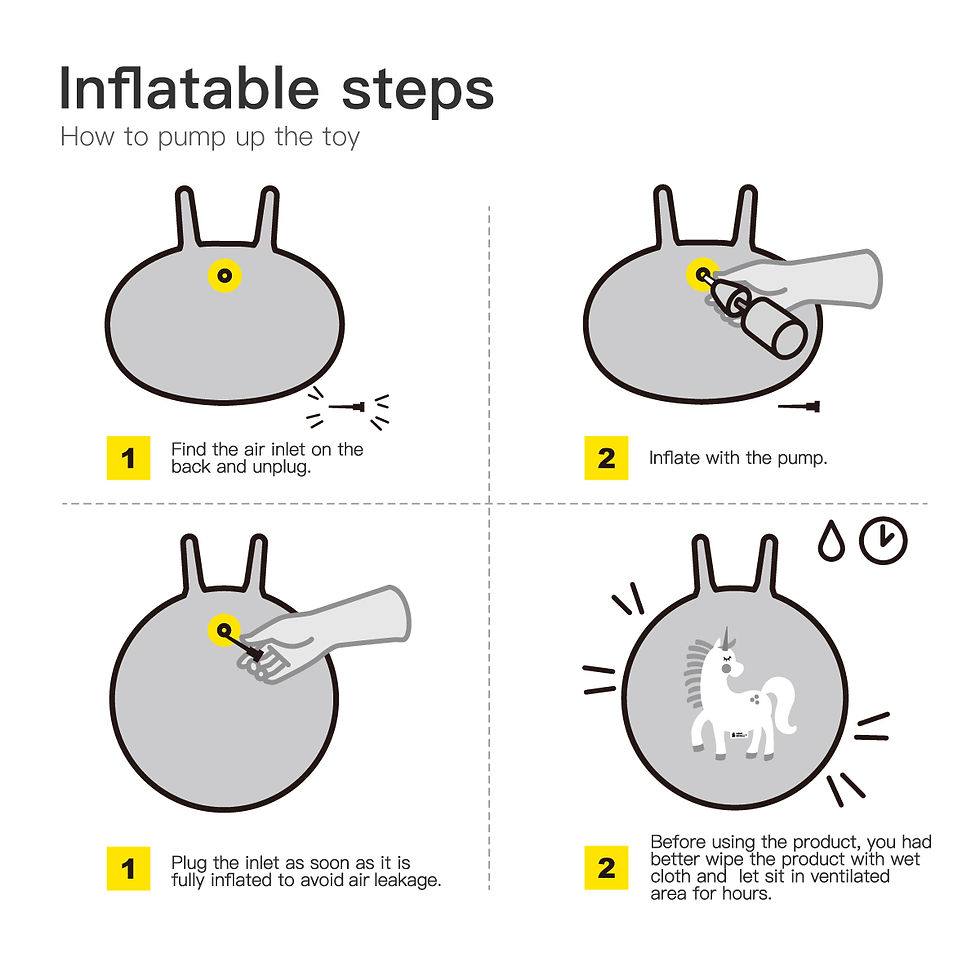 Inflatable steps

How to pump up the toy

1 Find the air inlet on the back and unplug.

2 Inflate with the pump.

1 Plug the inlet as soon as it is fully inflated to avoid air leakage.

2 Before using the product, you had better wipe the product with wet cloth and let sit in ventilated area for hours.