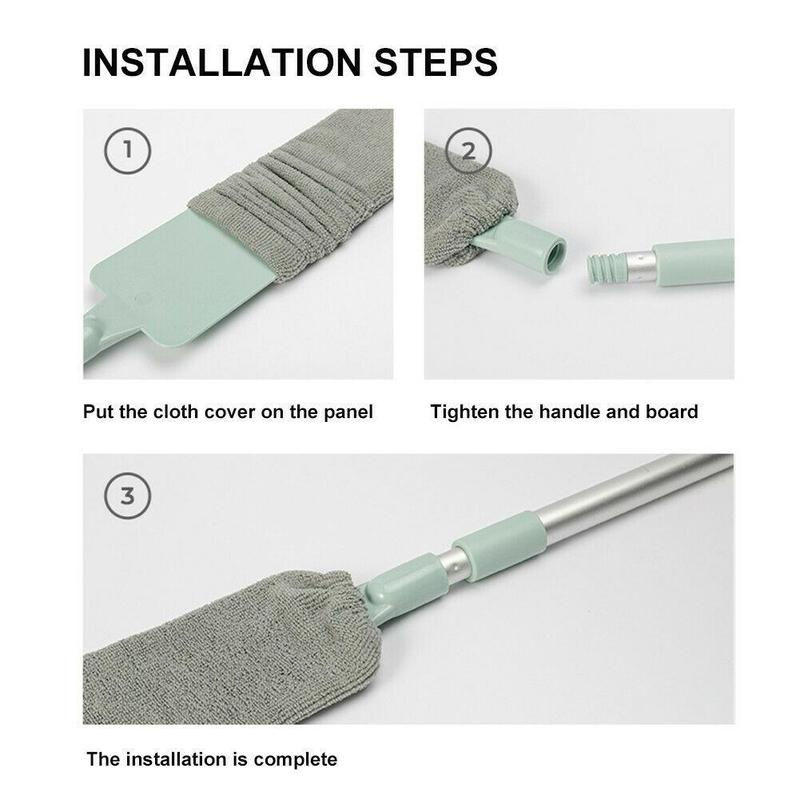 INSTALLATION STEPS

1

Put the cloth cover on the panel

2

Tighten the handle and board

3

The installation is complete