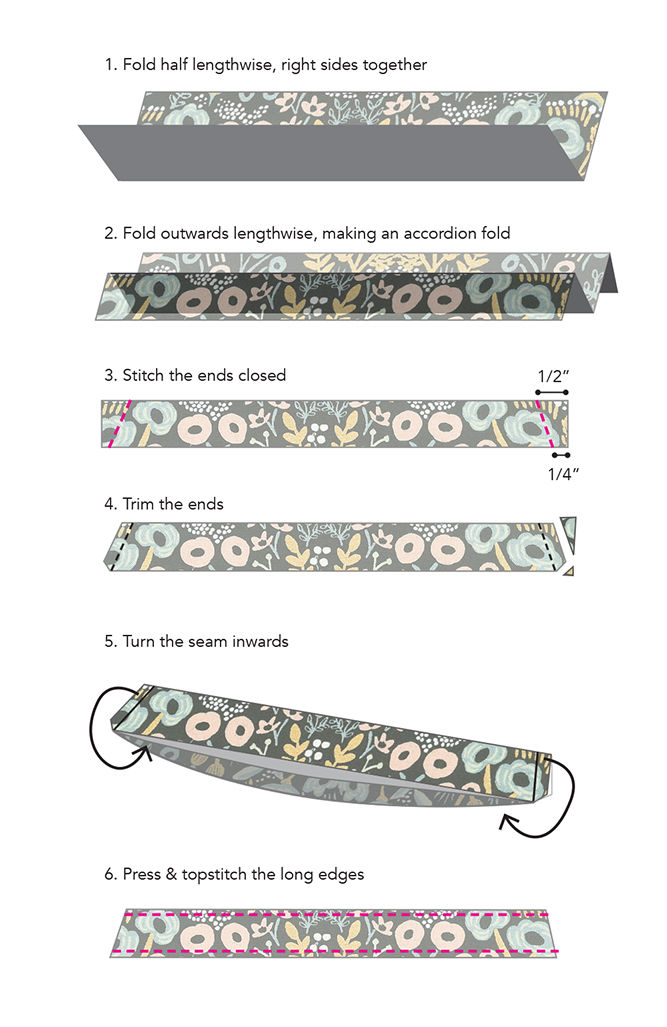 1. Fold half lengthwise, right sides together

2. Fold outwards lengthwise, making an accordion fold

3. Stitch the ends closed

1/2"

1/4"

4. Trim the ends

5. Turn the seam inwards

6. Press & topstitch the long edges