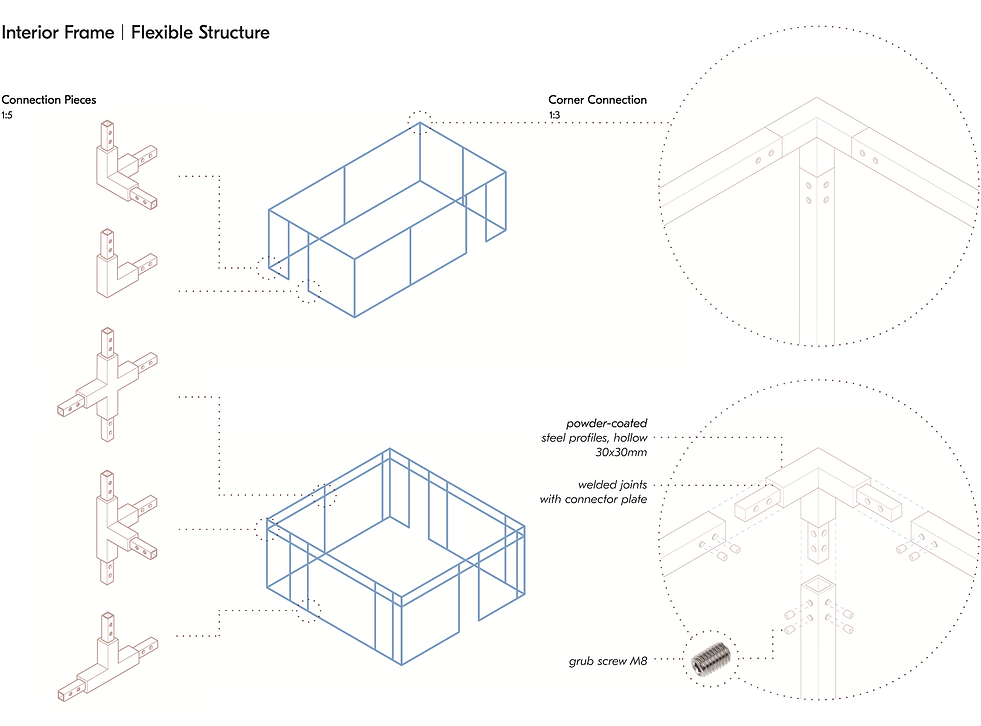 Interior Frame | Flexible Structure

Connection Pieces
1:5

Corner Connection
1:3

powder-coated steel profiles, hollow 30x30mm

welded joints with connector plate

grub screw M8