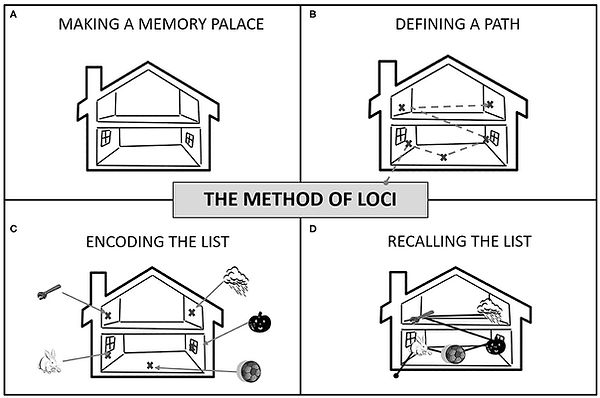 A

MAKING A MEMORY PALACE

B

DEFINING A PATH

THE METHOD OF LOCI

C

ENCODING THE LIST

D

RECALLING THE LIST