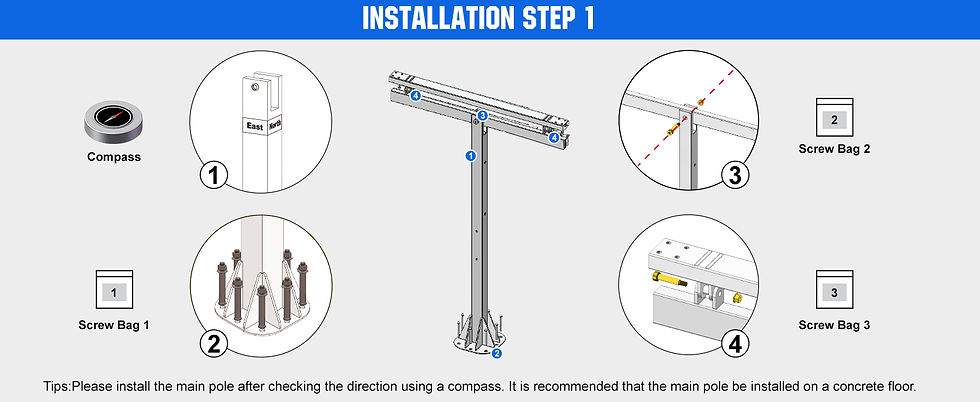 INSTALLATION STEP 1

Compass

East North

1

1

Screw Bag 1

2

4

3

4

1

2

3

2

Screw Bag 2

4

3

Screw Bag 3

Tips:Please install the main pole after checking the direction using a compass. It is recommended that the main pole be installed on a concrete floor.