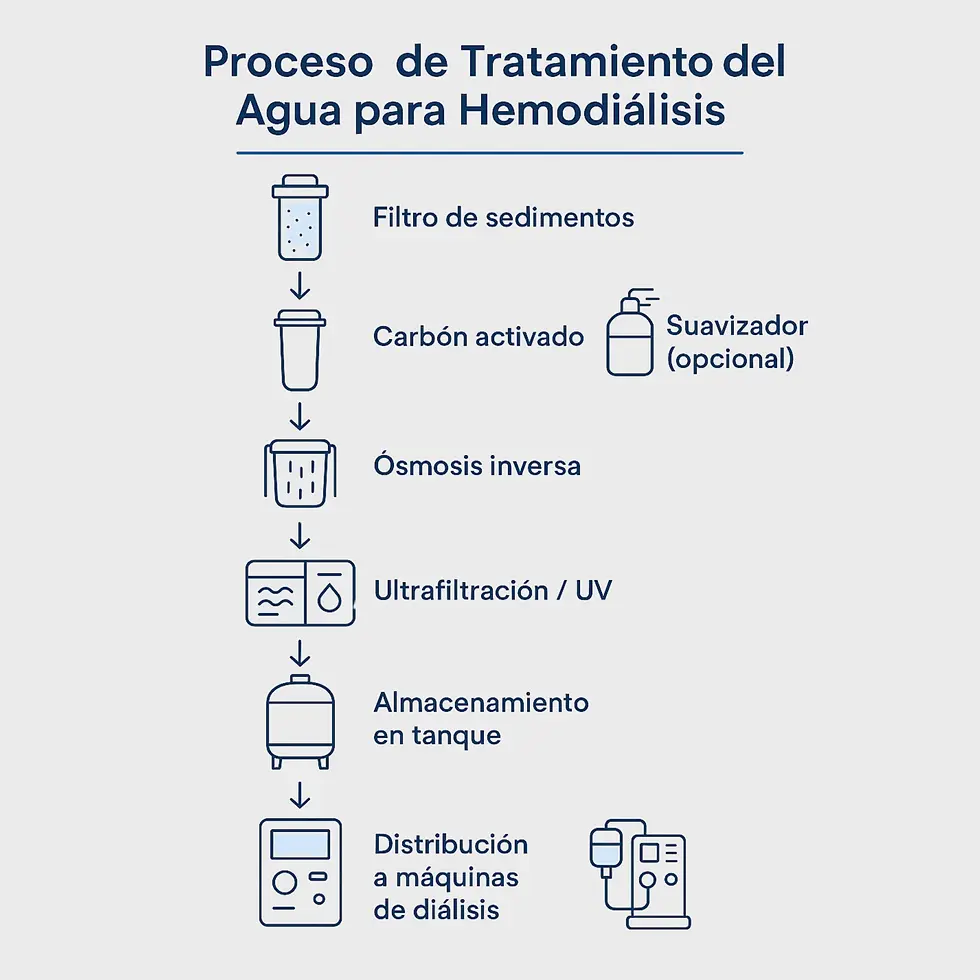 Proceso de Tratamiento del Agua para Hemodiálisis

Filtro de sedimentos

Carbón activado

Suavizador (opcional)

Ósmosis inversa

Ultrafiltración / UV

Almacenamiento en tanque

Distribución a máquinas de diálisis