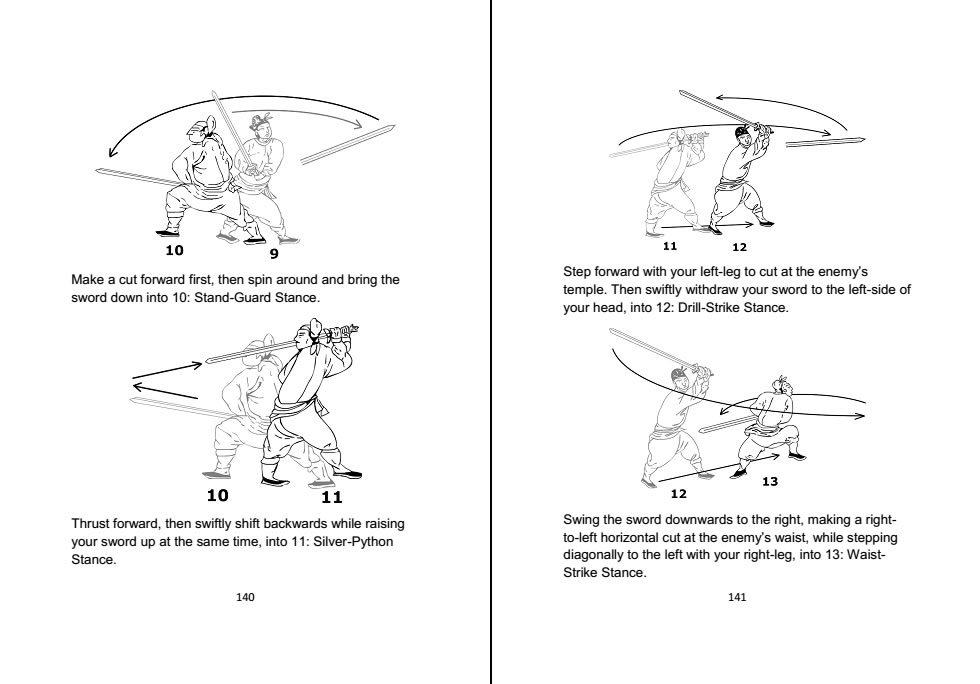 10 9

Make a cut forward first, then spin around and bring the sword down into 10: Stand-Guard Stance.

10 11

Thrust forward, then swiftly shift backwards while raising your sword up at the same time, into 11: Silver-Python Stance.

140

11 12

Step forward with your left-leg to cut at the enemy's temple. Then swiftly withdraw your sword to the left-side of your head, into 12: Drill-Strike Stance.

12 13

Swing the sword downwards to the right, making a right-to-left horizontal cut at the enemy's waist, while stepping diagonally to the left with your right-leg, into 13: Waist-Strike Stance.

141