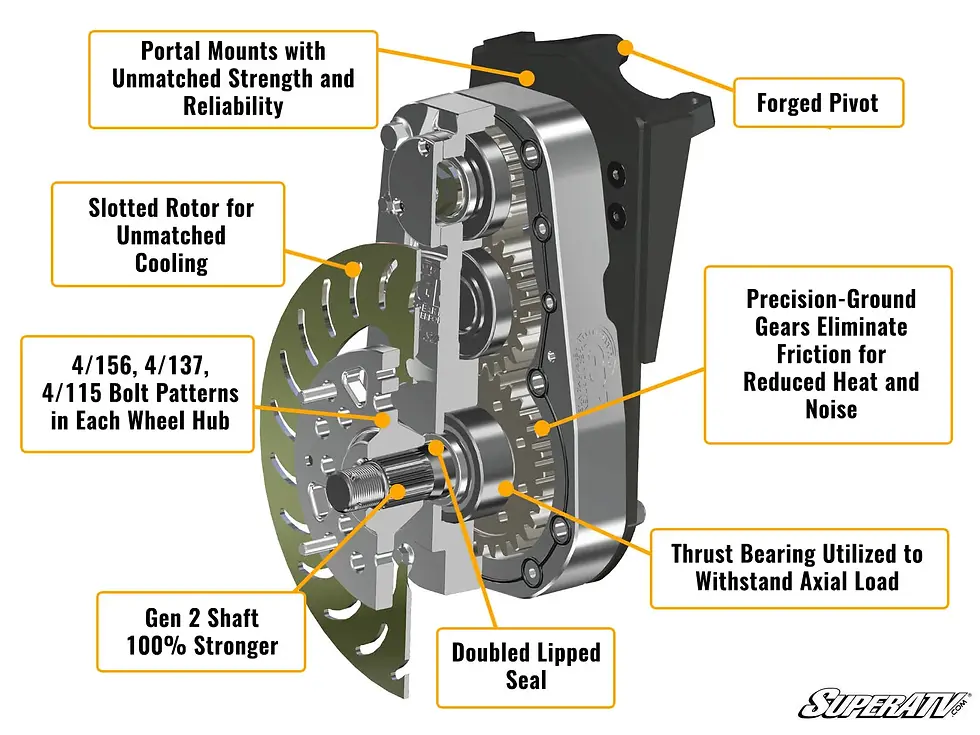 Portal Mounts with Unmatched Strength and Reliability

Forged Pivot

Slotted Rotor for Unmatched Cooling

Precision-Ground Gears Eliminate Friction for Reduced Heat and Noise

4/156, 4/137, 4/115 Bolt Patterns in Each Wheel Hub

Thrust Bearing Utilized to Withstand Axial Load

Gen 2 Shaft 100% Stronger

Doubled Lipped Seal

SUPERATV.COM