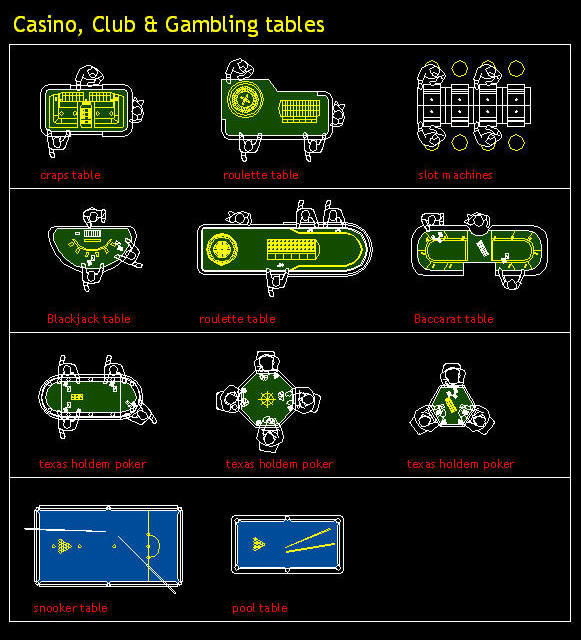 Casino, Club & Gambling tables

craps table

roulette table

slot machines

Blackjack table

roulette table

Baccarat table

texas holdem poker

texas holdem poker

texas holdem poker

snooker table

pool table