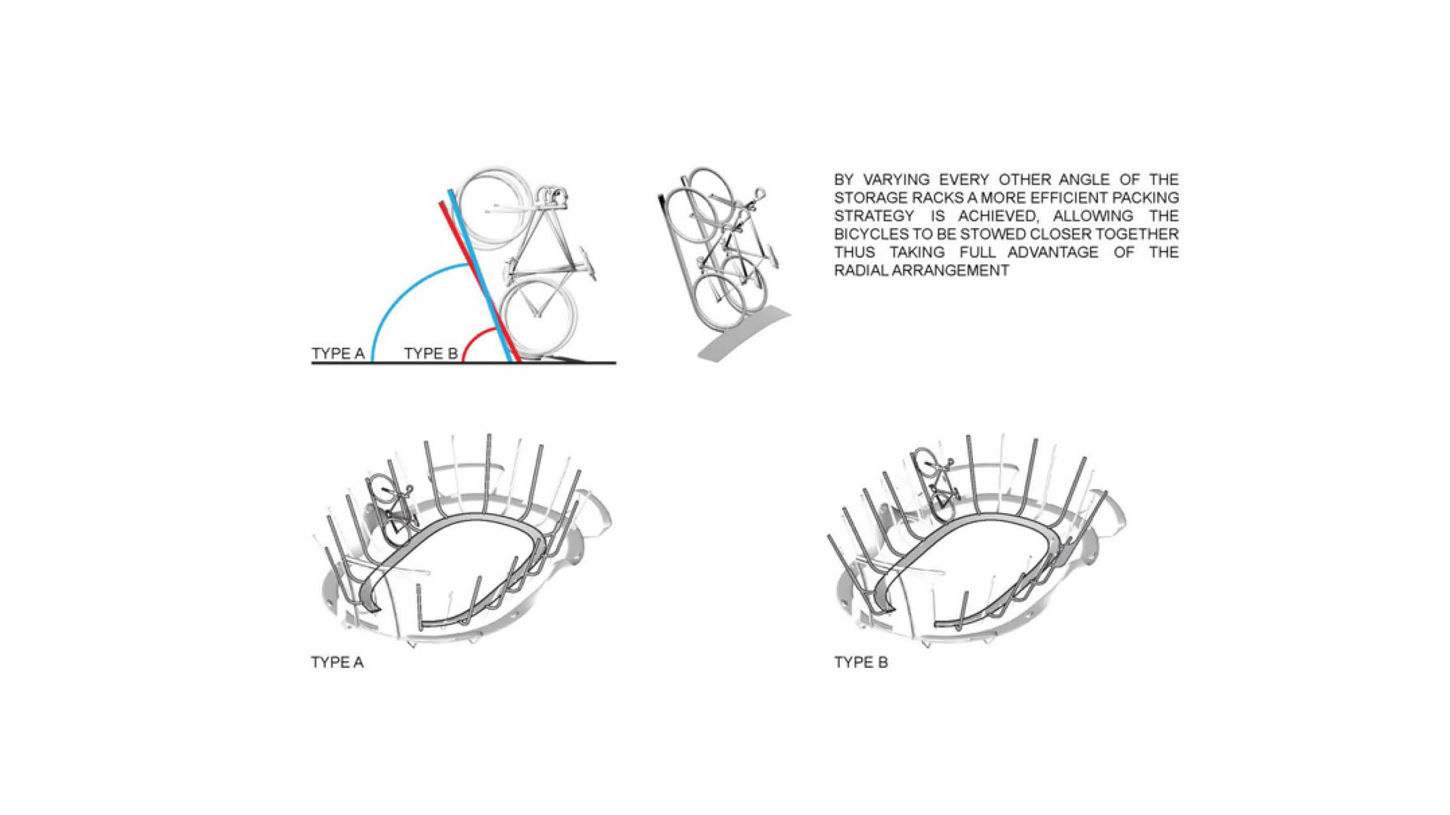 TYPE A TYPE B

BY VARYING EVERY OTHER ANGLE OF THE STORAGE RACKS A MORE EFFICIENT PACKING STRATEGY IS ACHIEVED, ALLOWING THE BICYCLES TO BE STOWED CLOSER TOGETHER THUS TAKING FULL ADVANTAGE OF THE RADIAL ARRANGEMENT

TYPE A

TYPE B