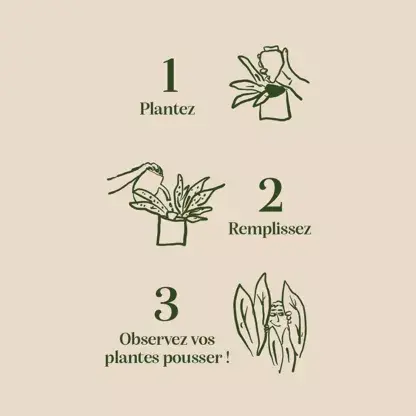 1
Plantez

2
Remplissez

3
Observez vos plantes pousser !