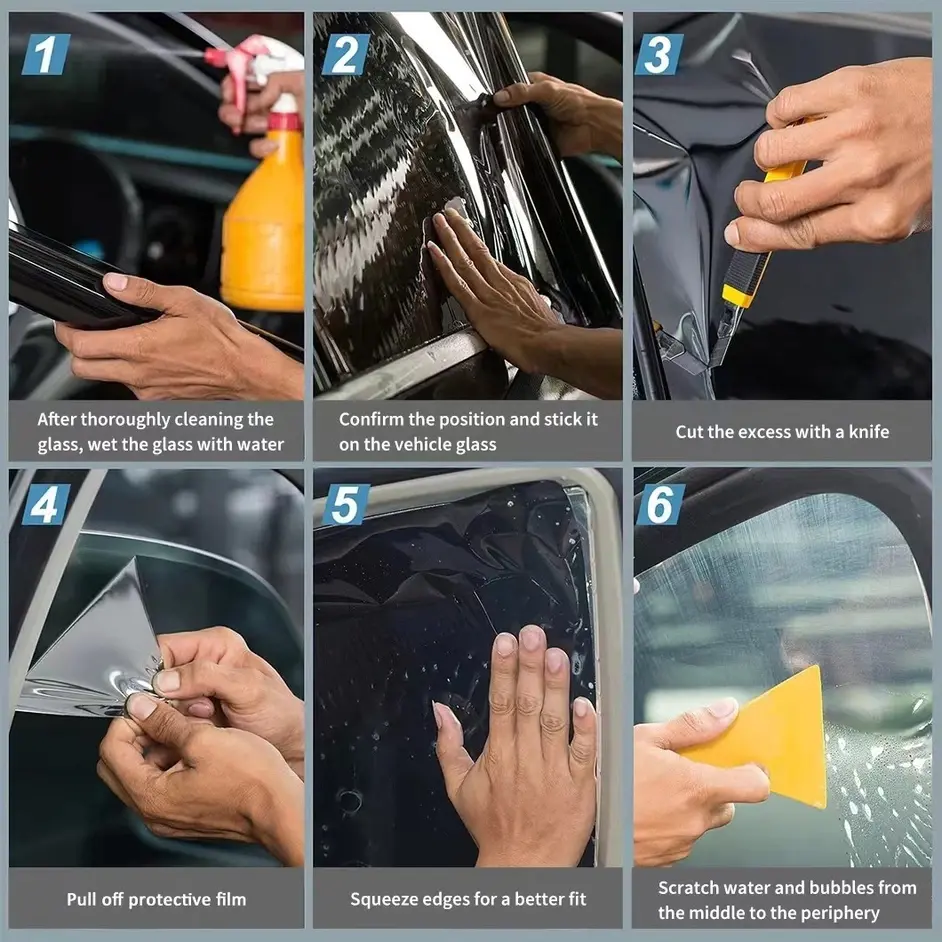 1

After thoroughly cleaning the glass, wet the glass with water

2

Confirm the position and stick it on the vehicle glass

3

Cut the excess with a knife

4

Pull off protective film

5

Squeeze edges for a better fit

6

Scratch water and bubbles from the middle to the periphery