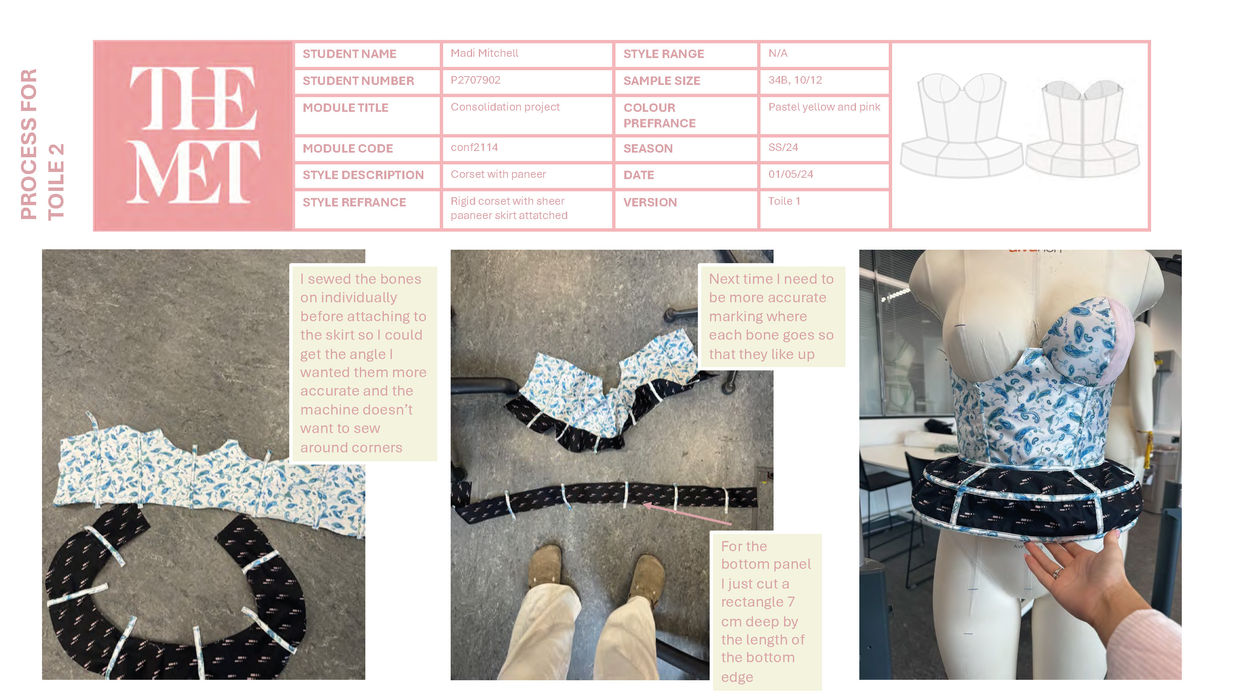 PROCESS FOR TOILE 2

THE MET

| STUDENT NAME | Madi Mitchell | STYLE RANGE | N/A |
|---|---|---|---|
| STUDENT NUMBER | P2707902 | SAMPLE SIZE | 34B, 10/12 |
| MODULE TITLE | Consolidation project | COLOUR PREFRANCE | Pastel yellow and pink |
| MODULE CODE | conf2114 | SEASON | SS/24 |
| STYLE DESCRIPTION | Corset with paneer | DATE | 01/05/24 |
| STYLE REFRANCE | Rigid corset with sheer paaneer skirt attatched | VERSION | Toile 1 |

I sewed the bones on individually before attaching to the skirt so I could get the angle I wanted them more accurate and the machine doesn't want to sew around corners

Next time I need to be more accurate marking where each bone goes so that they like up

For the bottom panel I just cut a rectangle 7 cm deep by the length of the bottom edge