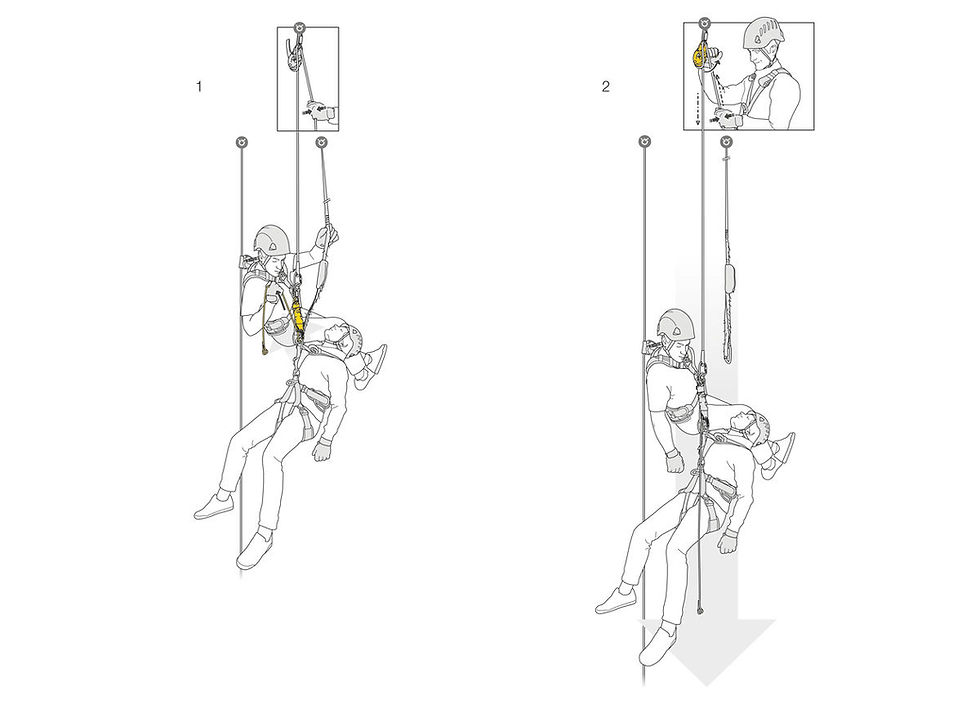 1

2