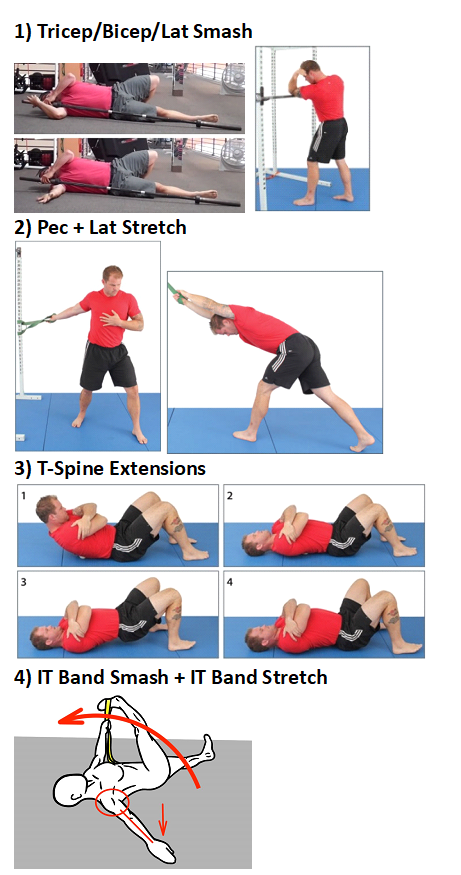 1) Tricep/Bicep/Lat Smash

2) Pec + Lat Stretch

3) T-Spine Extensions

1

2

3

4

4) IT Band Smash + IT Band Stretch