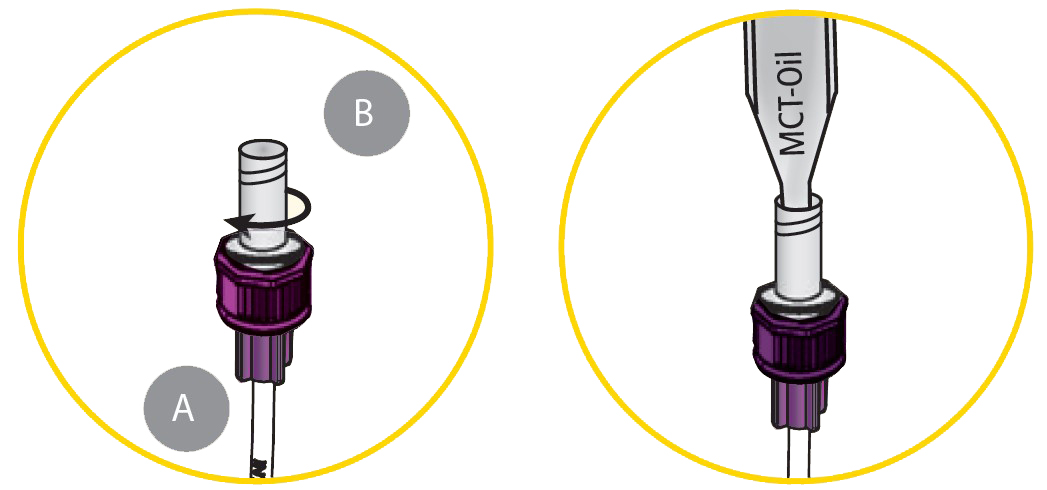 B

A

MCT-Oil