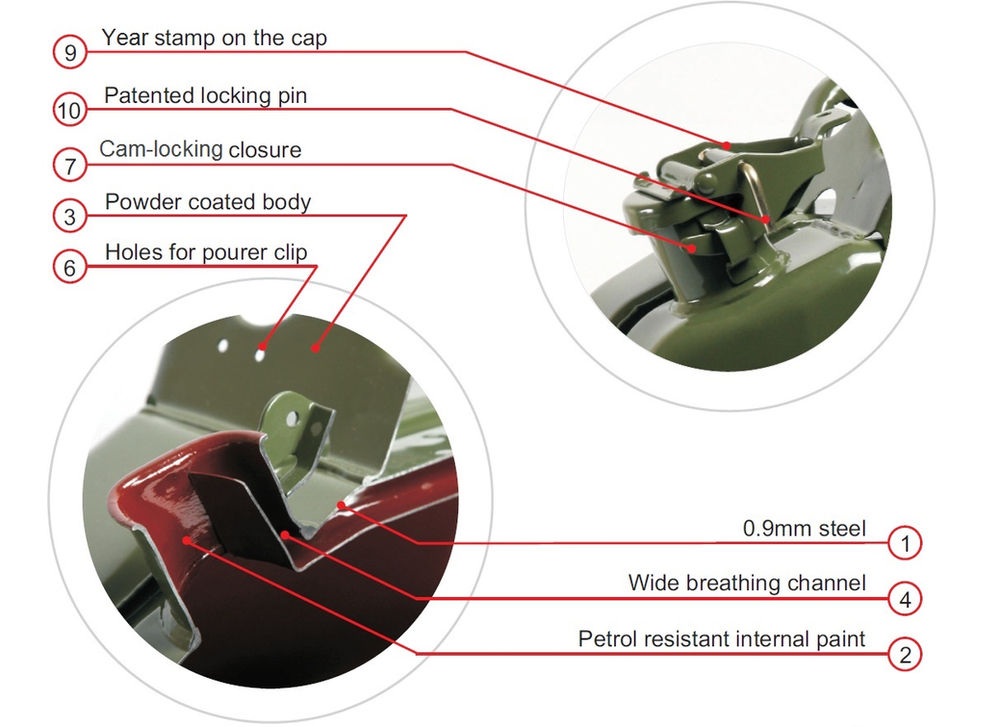 9 Year stamp on the cap

10 Patented locking pin

7 Cam-locking closure

3 Powder coated body

6 Holes for pourer clip

0.9mm steel 1

Wide breathing channel 4

Petrol resistant internal paint 2