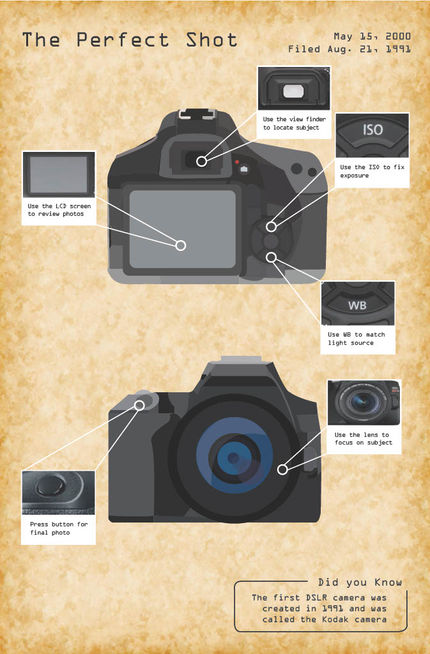 The Perfect Shot

May 15, 2000
Filed Aug. 21, 1991

Use the view finder to locate subject

ISO

Use the ISO to fix exposure

Use the LCD screen to review photos

WB

Use WB to match light source

Use the lens to focus on subject

Press button for final photo

Did you Know

The first DSLR camera was created in 1991 and was called the Kodak camera