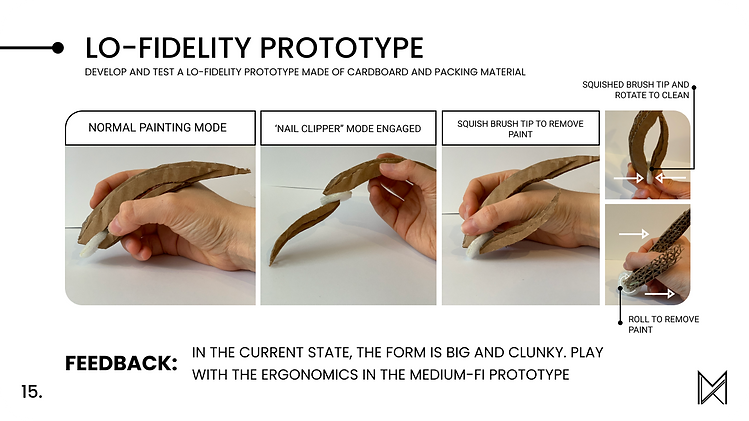 LO-FIDELITY PROTOTYPE

DEVELOP AND TEST A LO-FIDELITY PROTOTYPE MADE OF CARDBOARD AND PACKING MATERIAL

SQUISHED BRUSH TIP AND ROTATE TO CLEAN

NORMAL PAINTING MODE

'NAIL CLIPPER" MODE ENGAGED

SQUISH BRUSH TIP TO REMOVE PAINT

ROLL TO REMOVE PAINT

FEEDBACK: IN THE CURRENT STATE, THE FORM IS BIG AND CLUNKY. PLAY WITH THE ERGONOMICS IN THE MEDIUM-FI PROTOTYPE

15.