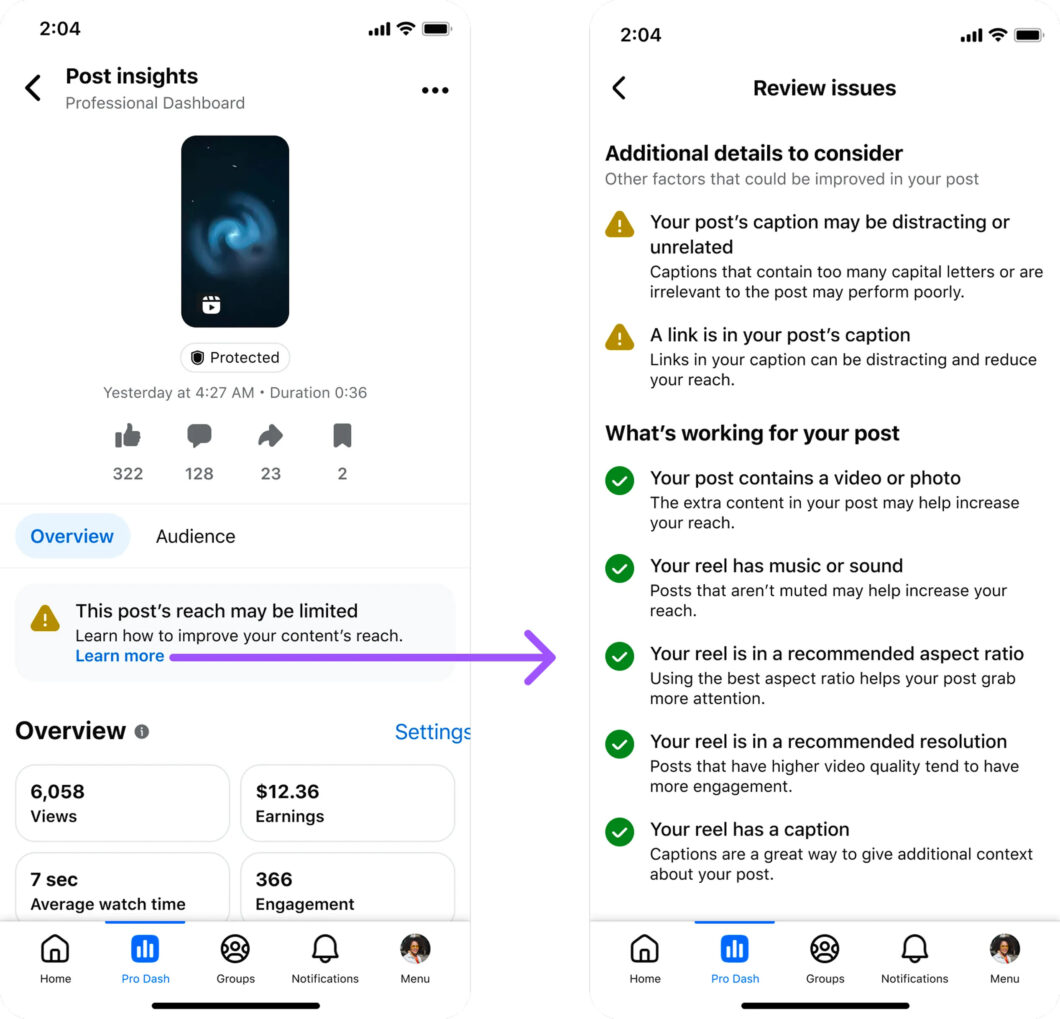 2:04

Post insights
Professional Dashboard

Protected

Yesterday at 4:27 AM • Duration 0:36

322 128 23 2

Overview Audience

This post's reach may be limited
Learn how to improve your content's reach.
Learn more

Overview

Settings

6,058
Views

$12.36
Earnings

7 sec
Average watch time

366
Engagement

Home Pro Dash Groups Notifications Menu

2:04

Review issues

Additional details to consider
Other factors that could be improved in your post

Your post's caption may be distracting or unrelated
Captions that contain too many capital letters or are irrelevant to the post may perform poorly.

A link is in your post's caption
Links in your caption can be distracting and reduce your reach.

What's working for your post

Your post contains a video or photo
The extra content in your post may help increase your reach.

Your reel has music or sound
Posts that aren't muted may help increase your reach.

Your reel is in a recommended aspect ratio
Using the best aspect ratio helps your post grab more attention.

Your reel is in a recommended resolution
Posts that have higher video quality tend to have more engagement.

Your reel has a caption
Captions are a great way to give additional context about your post.

Home Pro Dash Groups Notifications Menu