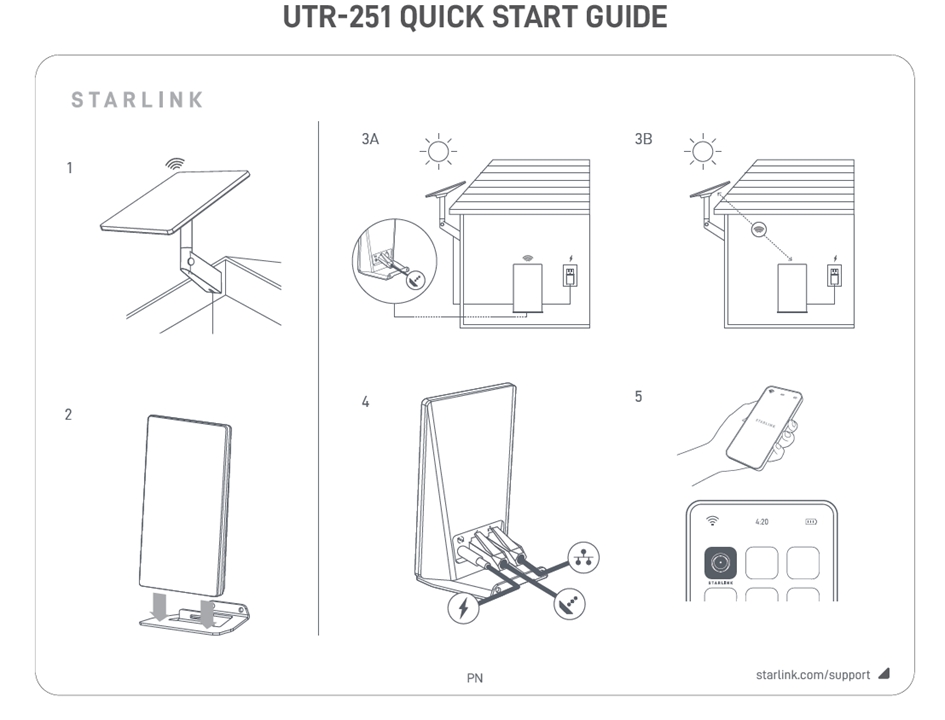 UTR-251 QUICK START GUIDE

STARLINK

1

2

3A

3B

4

5

STARLINK

4:20

STARLINK

PN

starlink.com/support