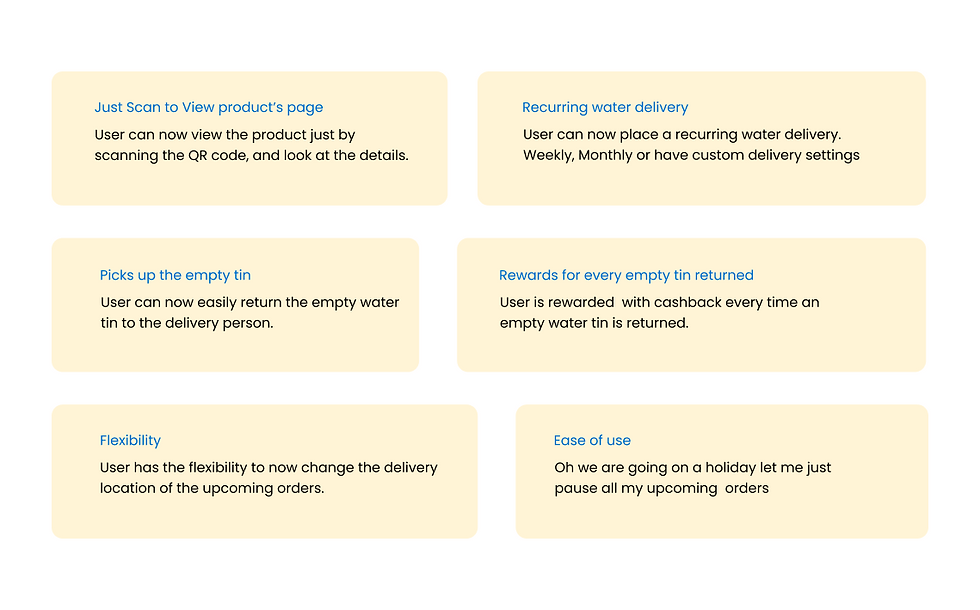 Just Scan to View product's page

User can now view the product just by scanning the QR code, and look at the details.

Recurring water delivery

User can now place a recurring water delivery. Weekly, Monthly or have custom delivery settings

Picks up the empty tin

User can now easily return the empty water tin to the delivery person.

Rewards for every empty tin returned

User is rewarded with cashback every time an empty water tin is returned.

Flexibility

User has the flexibility to now change the delivery location of the upcoming orders.

Ease of use

Oh we are going on a holiday let me just pause all my upcoming orders