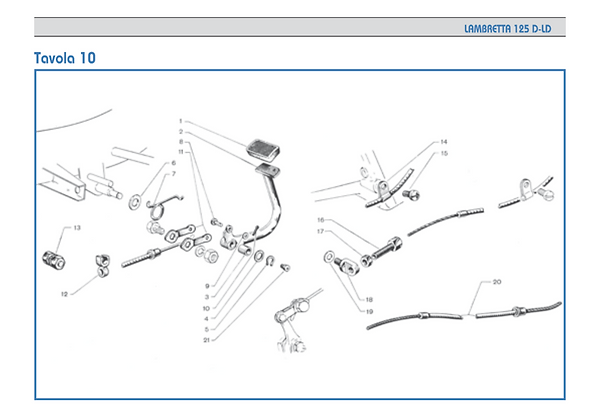 LAMBRETTA 125 D-LD

Tavola 10

1
2
8
11
6
7
13
12
9
3
10
4
5
21
14
15
16
17
18
19
20