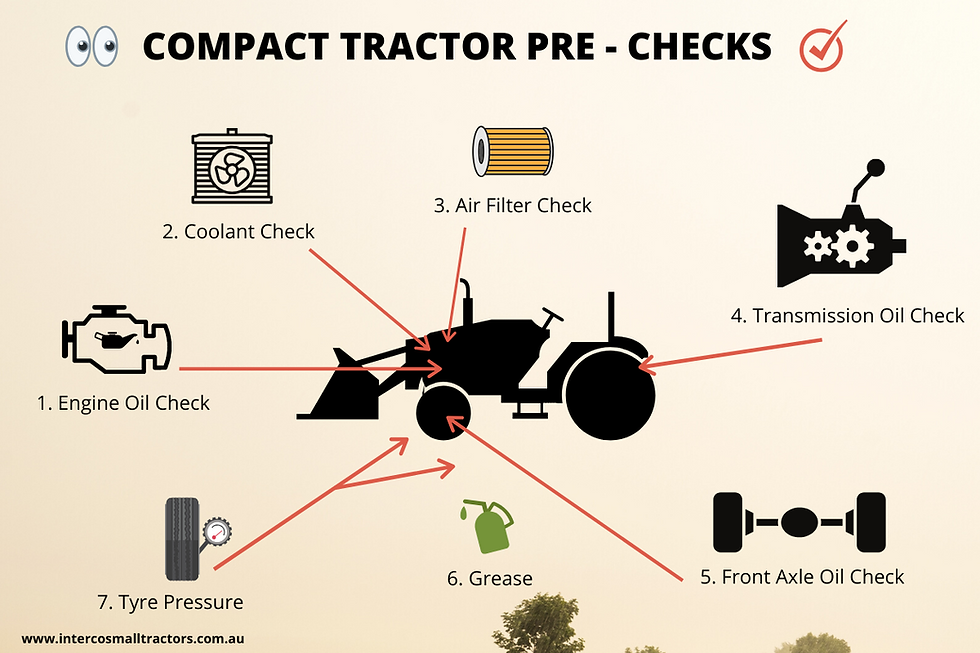 COMPACT TRACTOR PRE - CHECKS

2. Coolant Check

3. Air Filter Check

4. Transmission Oil Check

1. Engine Oil Check

7. Tyre Pressure

6. Grease

5. Front Axle Oil Check

www.intercosmalltractors.com.au