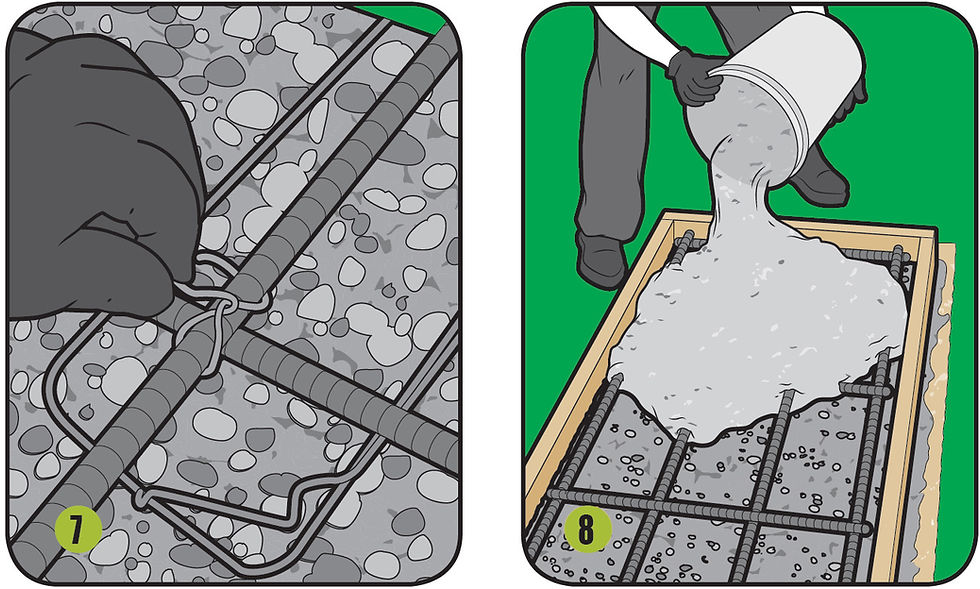 7

8