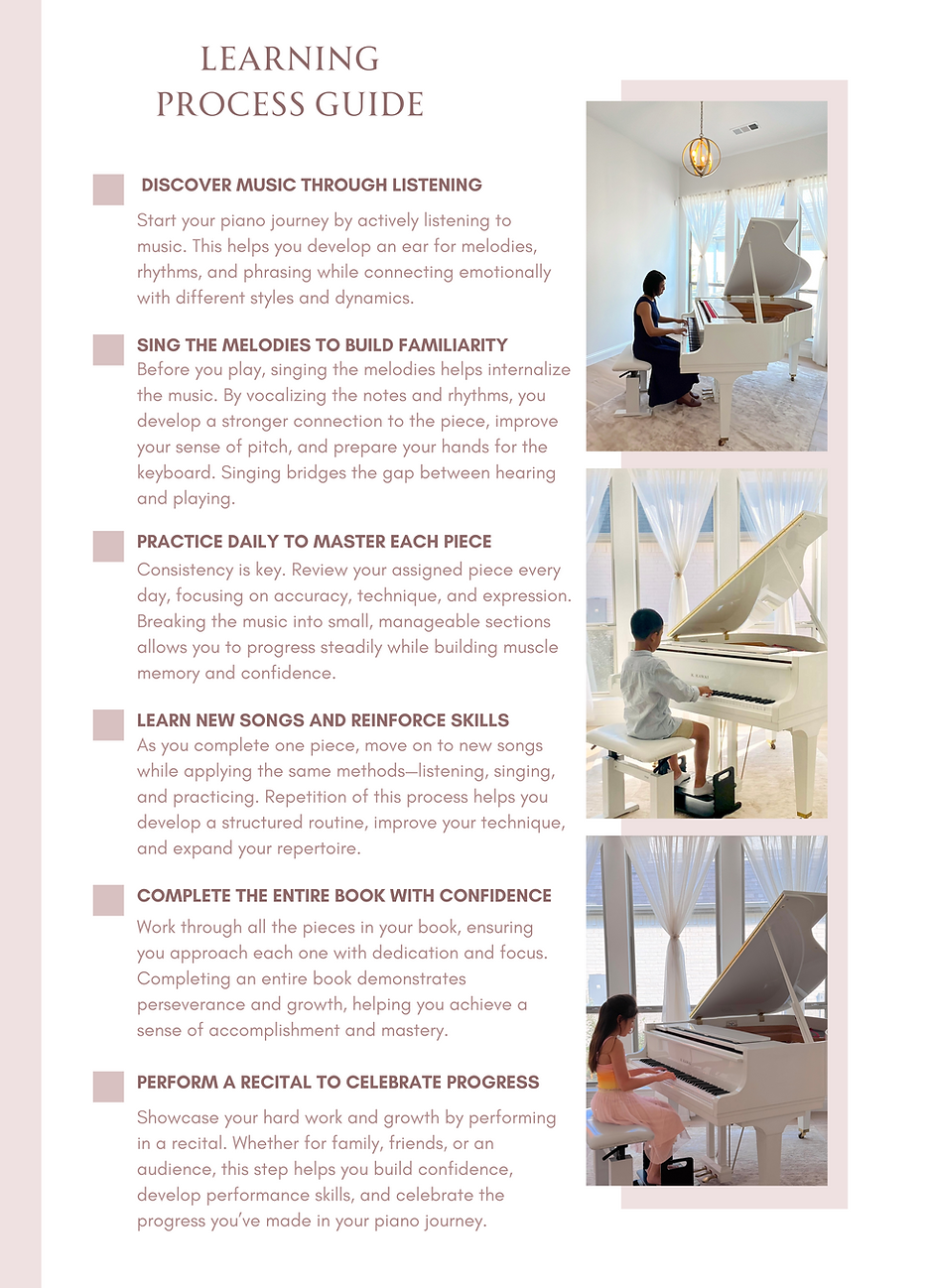 LEARNING
PROCESS GUIDE

DISCOVER MUSIC THROUGH LISTENING

Start your piano journey by actively listening to music. This helps you develop an ear for melodies, rhythms, and phrasing while connecting emotionally with different styles and dynamics.

SING THE MELODIES TO BUILD FAMILIARITY

Before you play, singing the melodies helps internalize the music. By vocalizing the notes and rhythms, you develop a stronger connection to the piece, improve your sense of pitch, and prepare your hands for the keyboard. Singing bridges the gap between hearing and playing.

PRACTICE DAILY TO MASTER EACH PIECE

Consistency is key. Review your assigned piece every day, focusing on accuracy, technique, and expression. Breaking the music into small, manageable sections allows you to progress steadily while building muscle memory and confidence.

LEARN NEW SONGS AND REINFORCE SKILLS

As you complete one piece, move on to new songs while applying the same methods—listening, singing, and practicing. Repetition of this process helps you develop a structured routine, improve your technique, and expand your repertoire.

COMPLETE THE ENTIRE BOOK WITH CONFIDENCE

Work through all the pieces in your book, ensuring you approach each one with dedication and focus. Completing an entire book demonstrates perseverance and growth, helping you achieve a sense of accomplishment and mastery.

PERFORM A RECITAL TO CELEBRATE PROGRESS

Showcase your hard work and growth by performing in a recital. Whether for family, friends, or an audience, this step helps you build confidence, develop performance skills, and celebrate the progress you've made in your piano journey.

K. KAWAI