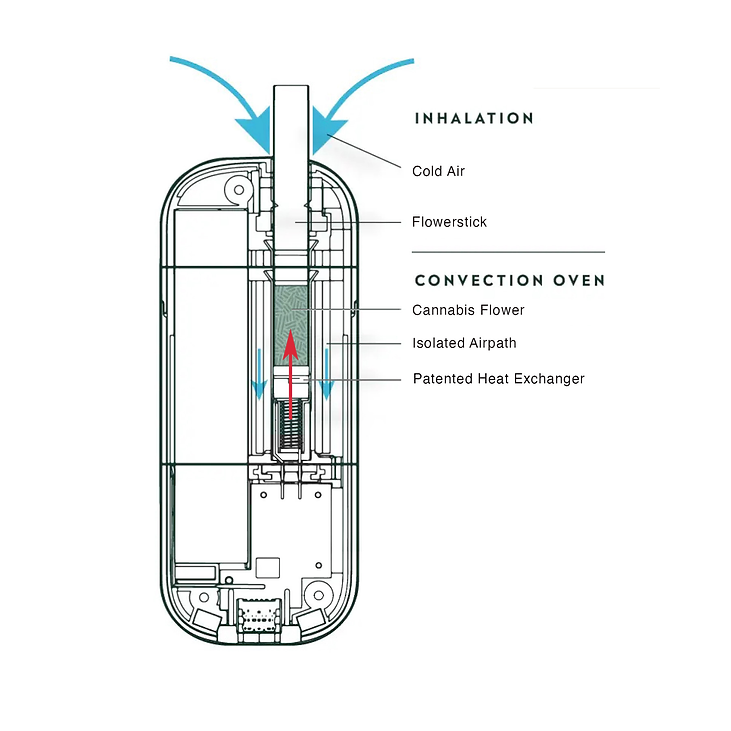 INHALATION
Cold Air
Flowerstick

CONVECTION OVEN
Cannabis Flower
Isolated Airpath
Patented Heat Exchanger