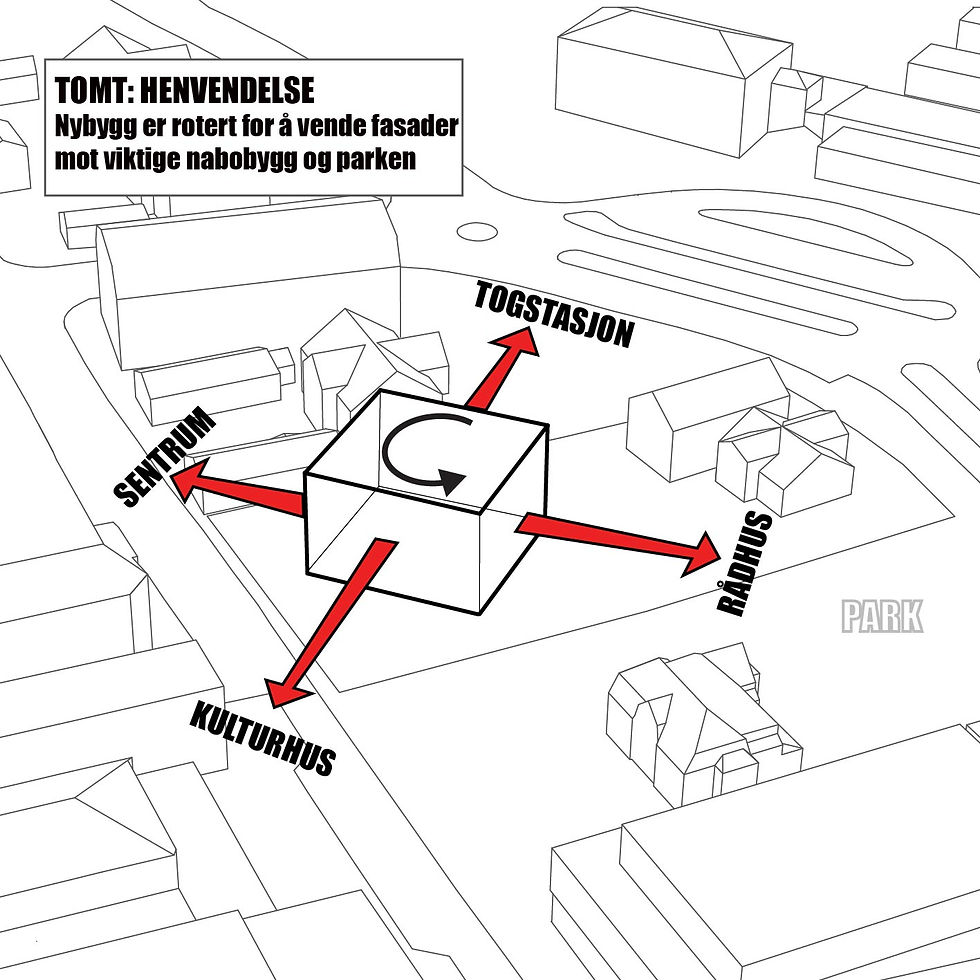 TOMT: HENVENDELSE
Nybygg er rotert for å vende fasader mot viktige nabobygg og parken

TOGSTASJON

SENTRUM

RÅDHUS

PARK

KULTURHUS