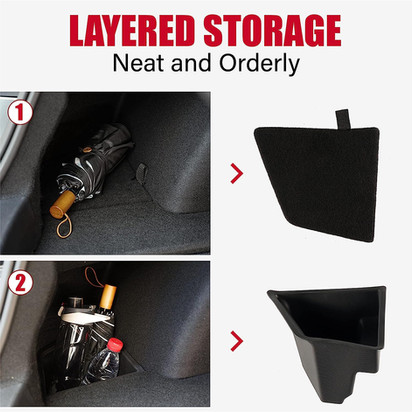 LAYERED STORAGE
Neat and Orderly

1

2