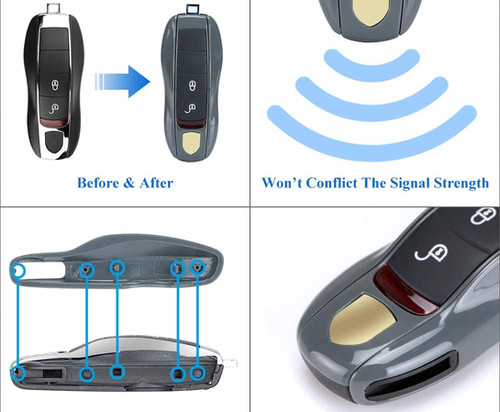 Before & After

Won't Conflict The Signal Strength