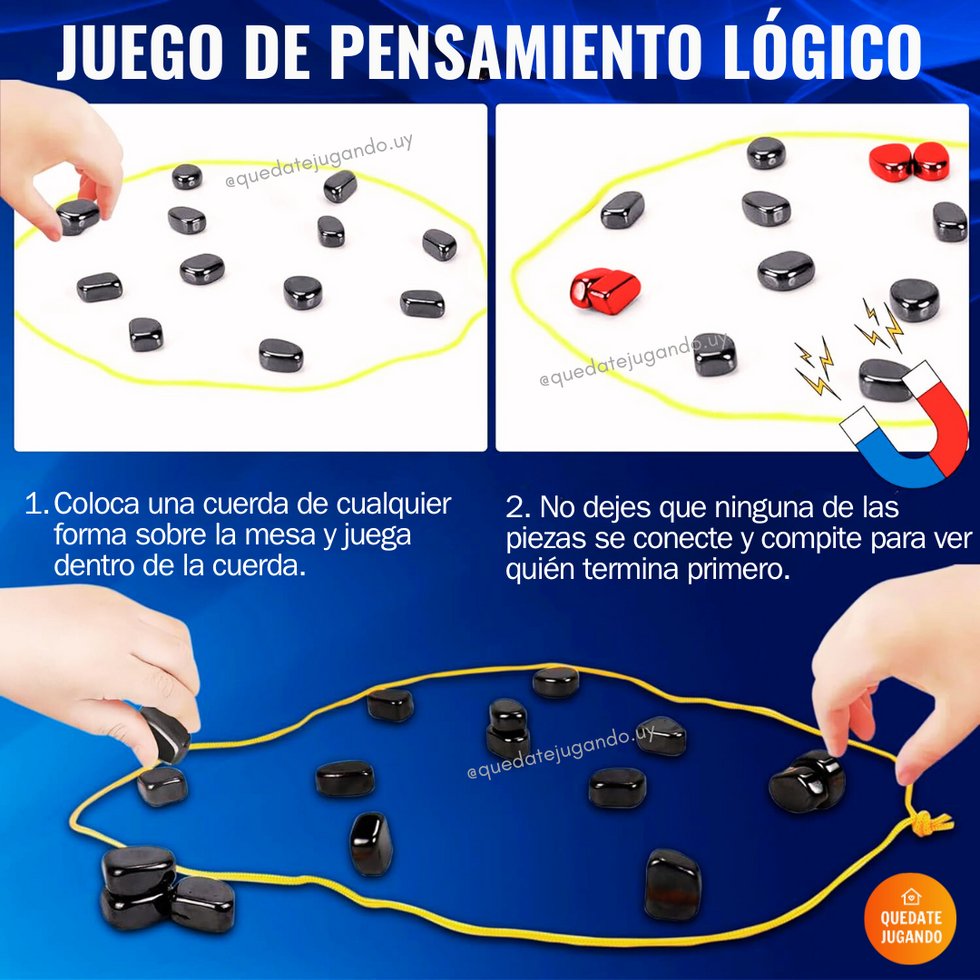 JUEGO DE PENSAMIENTO LÓGICO

@quedatejugando.uy

@quedatejugando.uy

1. Coloca una cuerda de cualquier forma sobre la mesa y juega dentro de la cuerda.

2. No dejes que ninguna de las piezas se conecte y compite para ver quién termina primero.

@quedatejugando.uy

QUEDATE JUGANDO