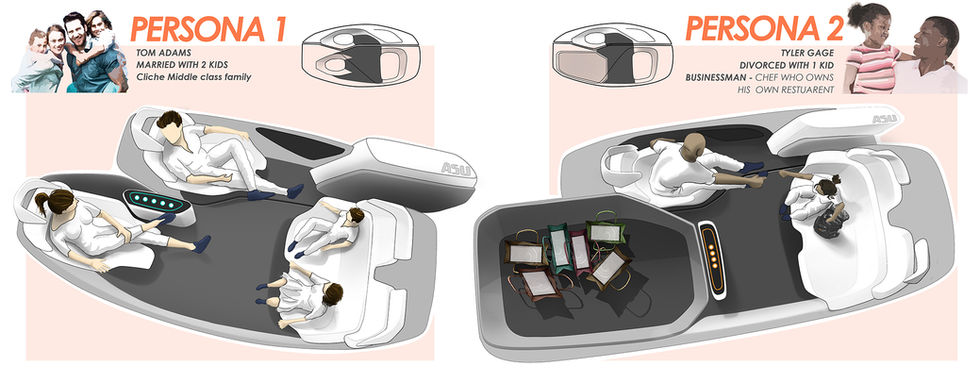 PERSONA 1

TOM ADAMS
MARRIED WITH 2 KIDS
Cliche Middle class family

ASU

PERSONA 2

TYLER GAGE
DIVORCED WITH 1 KID
BUSINESSMAN - CHEF WHO OWNS HIS OWN RESTUARENT

ASU