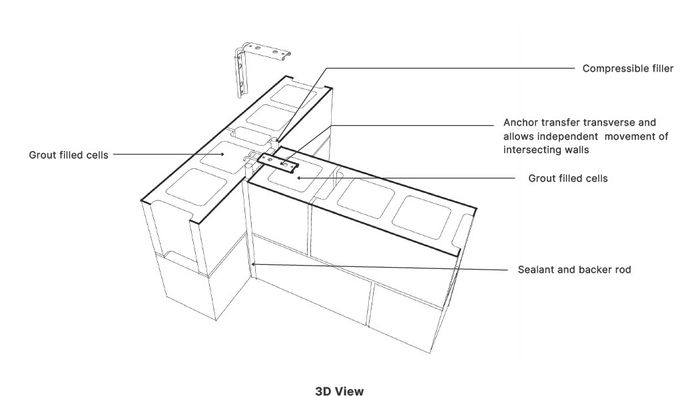 Compressible filler

Anchor transfer transverse and allows independent movement of intersecting walls

Grout filled cells

Grout filled cells

Sealant and backer rod

3D View