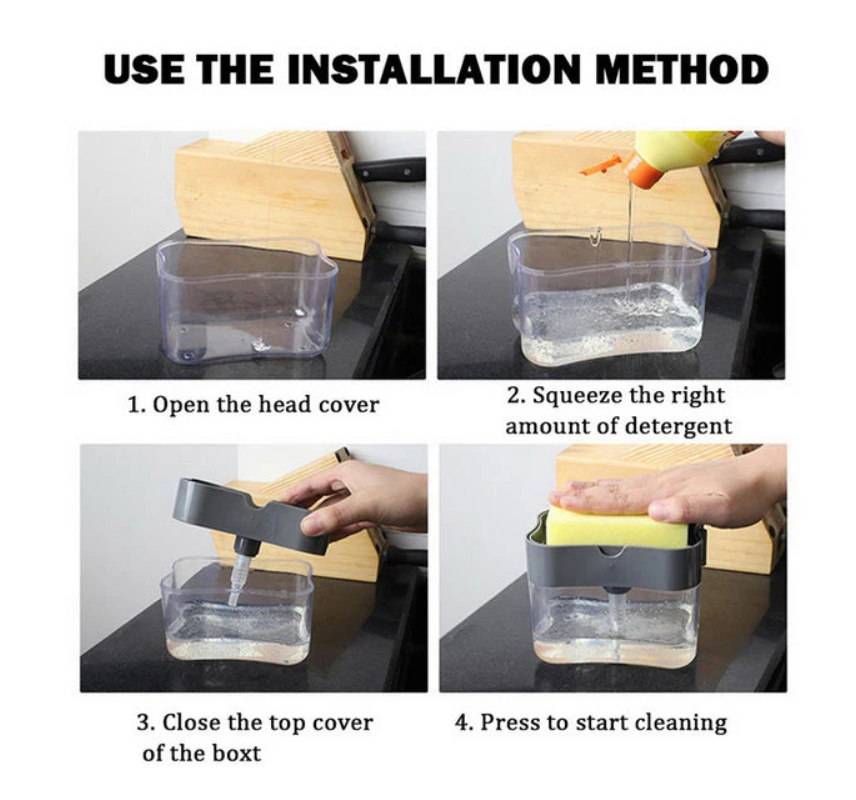 USE THE INSTALLATION METHOD

1. Open the head cover

2. Squeeze the right amount of detergent

3. Close the top cover of the boxt

4. Press to start cleaning