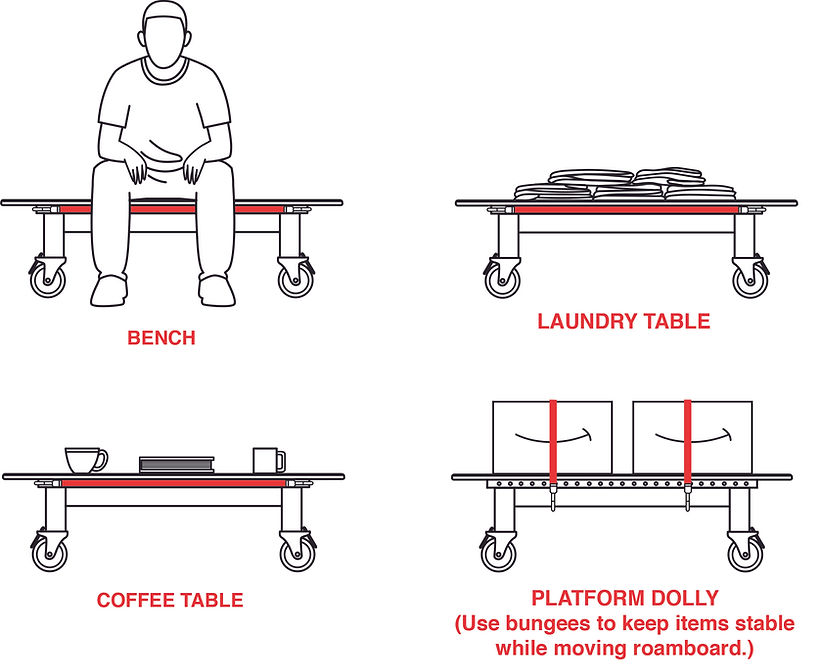 BENCH

LAUNDRY TABLE

COFFEE TABLE

PLATFORM DOLLY
(Use bungees to keep items stable while moving roamboard.)