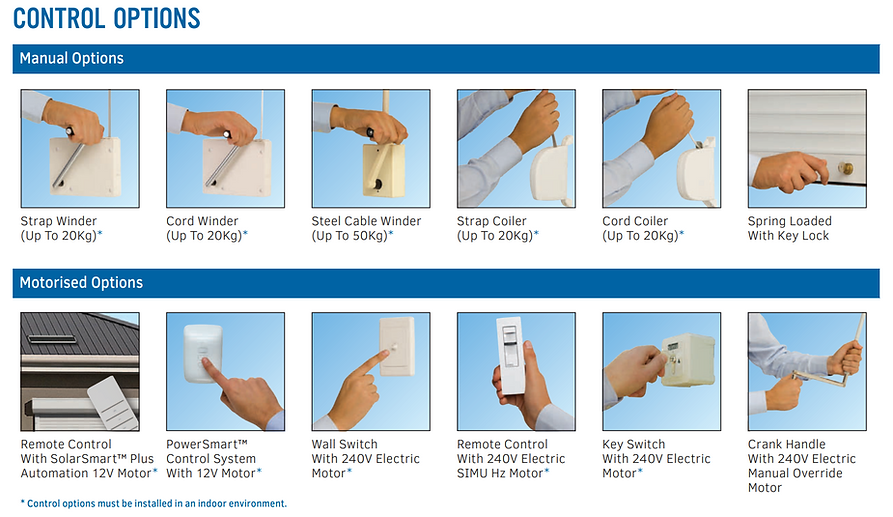 CONTROL OPTIONS

Manual Options

Strap Winder (Up To 20Kg)*

Cord Winder (Up To 20Kg)*

Steel Cable Winder (Up To 50Kg)*

Strap Coiler (Up To 20Kg)*

Cord Coiler (Up To 20Kg)*

Spring Loaded With Key Lock

Motorised Options

Remote Control With SolarSmart™ Plus Automation 12V Motor*

PowerSmart™ Control System With 12V Motor*

Wall Switch With 240V Electric Motor*

Remote Control With 240V Electric SIMU Hz Motor*

Key Switch With 240V Electric Motor*

Crank Handle With 240V Electric Manual Override Motor

* Control options must be installed in an indoor environment.