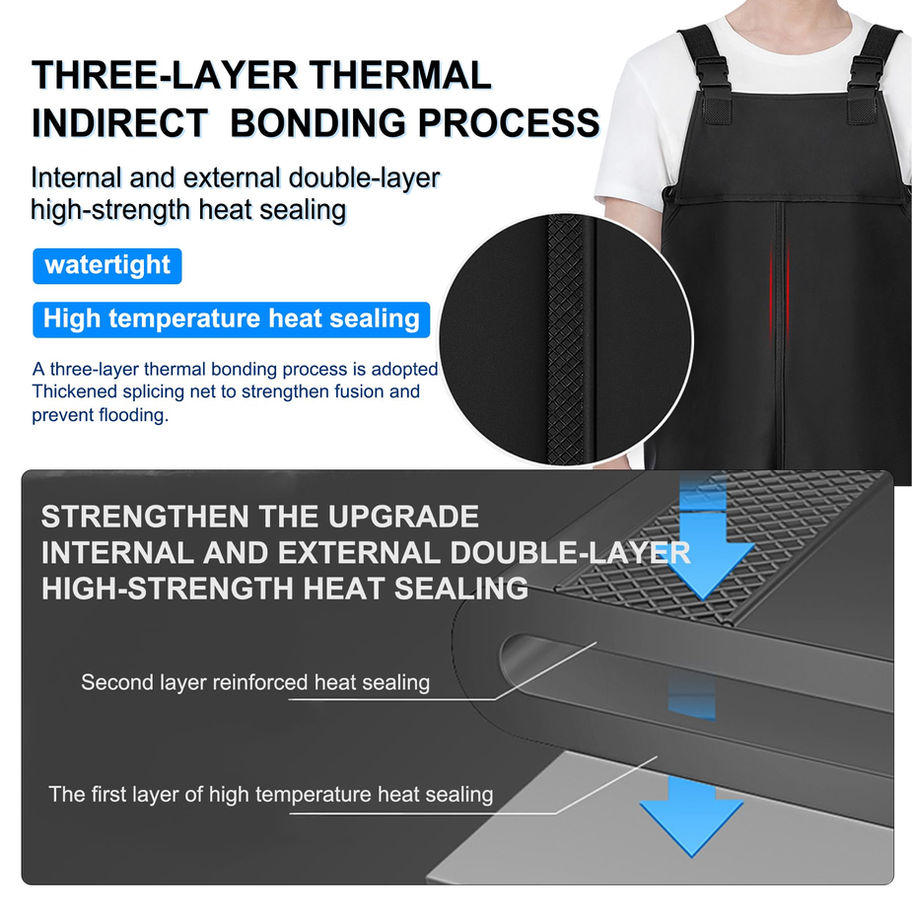 THREE-LAYER THERMAL INDIRECT BONDING PROCESS

Internal and external double-layer high-strength heat sealing

watertight

High temperature heat sealing

A three-layer thermal bonding process is adopted Thickened splicing net to strengthen fusion and prevent flooding.

STRENGTHEN THE UPGRADE INTERNAL AND EXTERNAL DOUBLE-LAYER HIGH-STRENGTH HEAT SEALING

Second layer reinforced heat sealing

The first layer of high temperature heat sealing