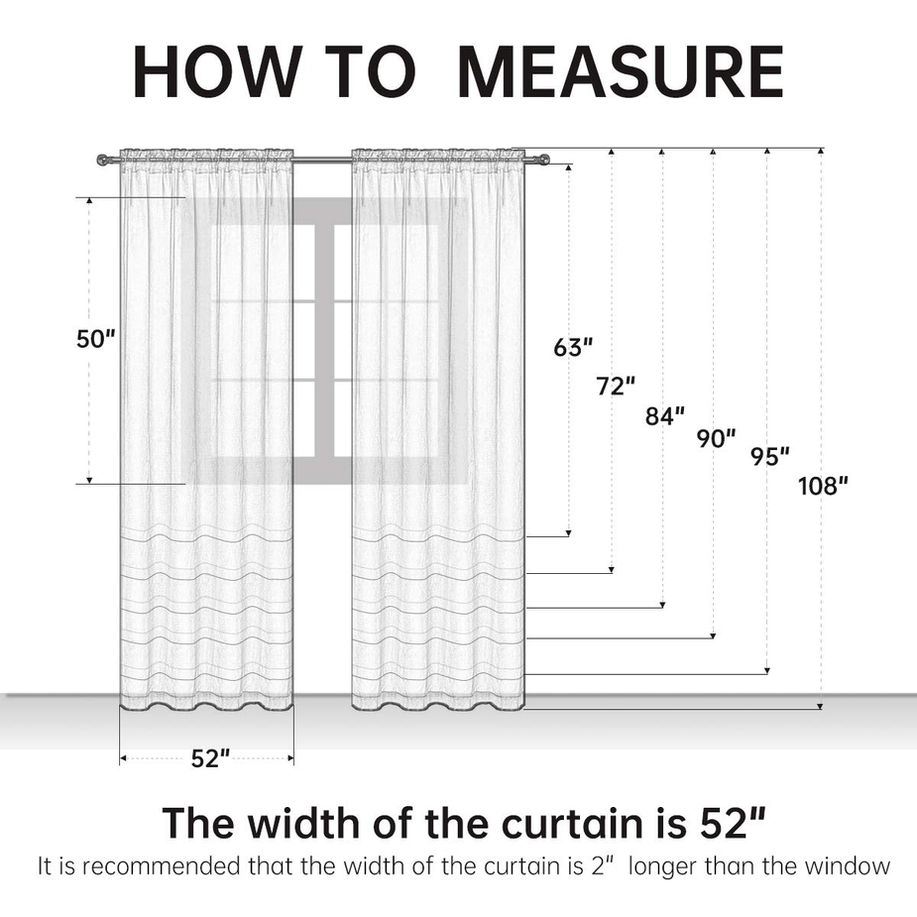 HOW TO MEASURE

50"

63"

72"

84"

90"

95"

108"

52"

The width of the curtain is 52"

It is recommended that the width of the curtain is 2" longer than the window