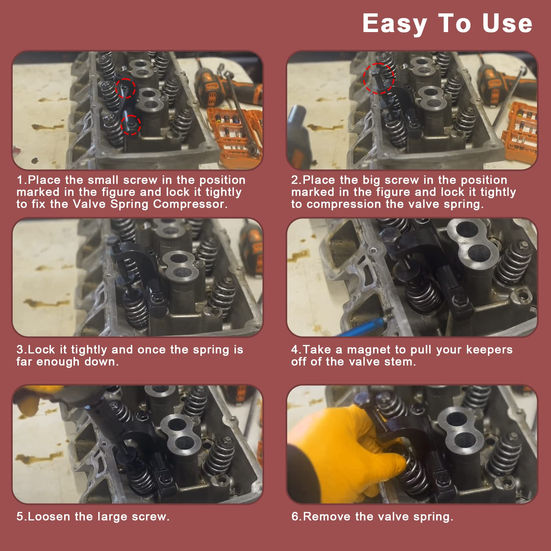 Easy To Use

1.Place the small screw in the position marked in the figure and lock it tightly to fix the Valve Spring Compressor.

2.Place the big screw in the position marked in the figure and lock it tightly to compression the valve spring.

3.Lock it tightly and once the spring is far enough down.

4.Take a magnet to pull your keepers off of the valve stem.

5.Loosen the large screw.

6.Remove the valve spring.