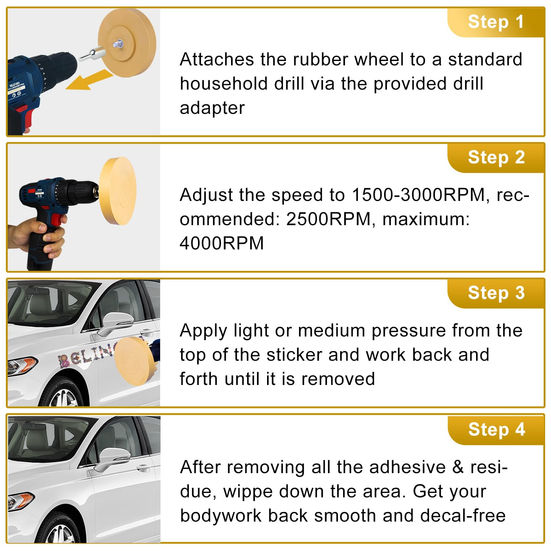 Step 1

Attaches the rubber wheel to a standard household drill via the provided drill adapter

Step 2

Adjust the speed to 1500-3000RPM, recommended: 2500RPM, maximum: 4000RPM

Step 3

BELIN

Apply light or medium pressure from the top of the sticker and work back and forth until it is removed

Step 4

After removing all the adhesive & residue, wippe down the area. Get your bodywork back smooth and decal-free