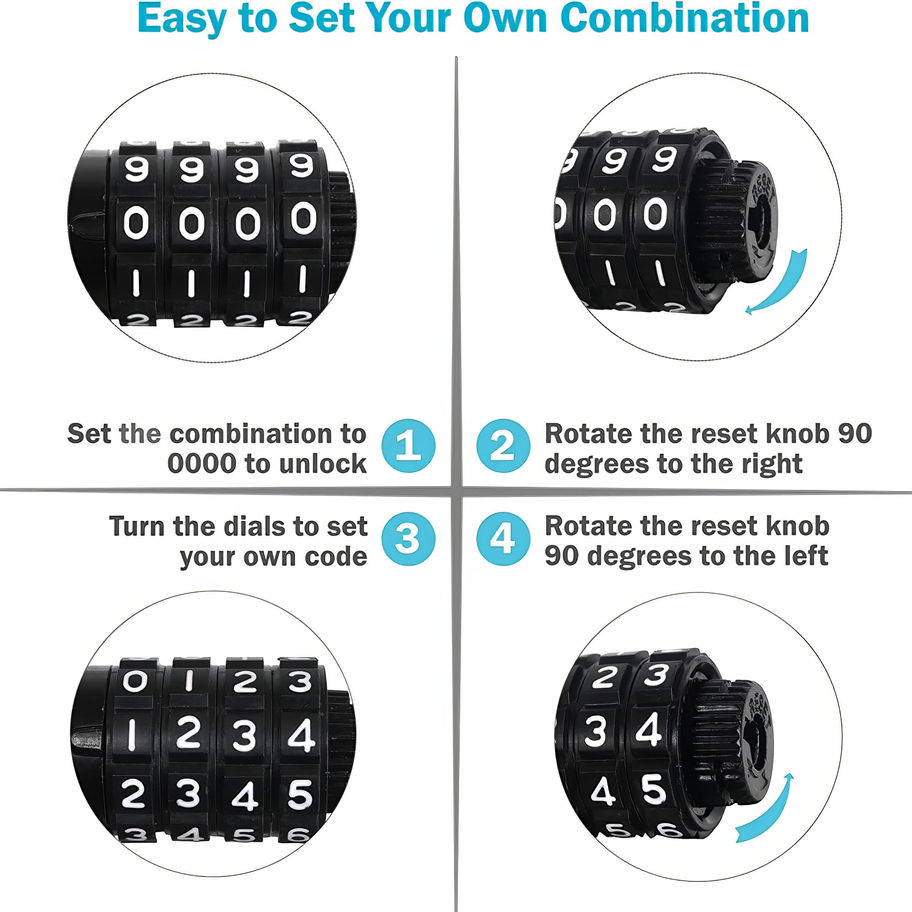 Easy to Set Your Own Combination

9 9 9 9
0 0 0 0
1 1 1 1
2 2 2 2

9 9
0 0 0
1 1

Set the combination to 0000 to unlock

1

2

Rotate the reset knob 90 degrees to the right

Turn the dials to set your own code

3

4

Rotate the reset knob 90 degrees to the left

0 1 2 3
1 2 3 4
2 3 4 5
3 4 5 6

2 3
3 4
4 5
5 6