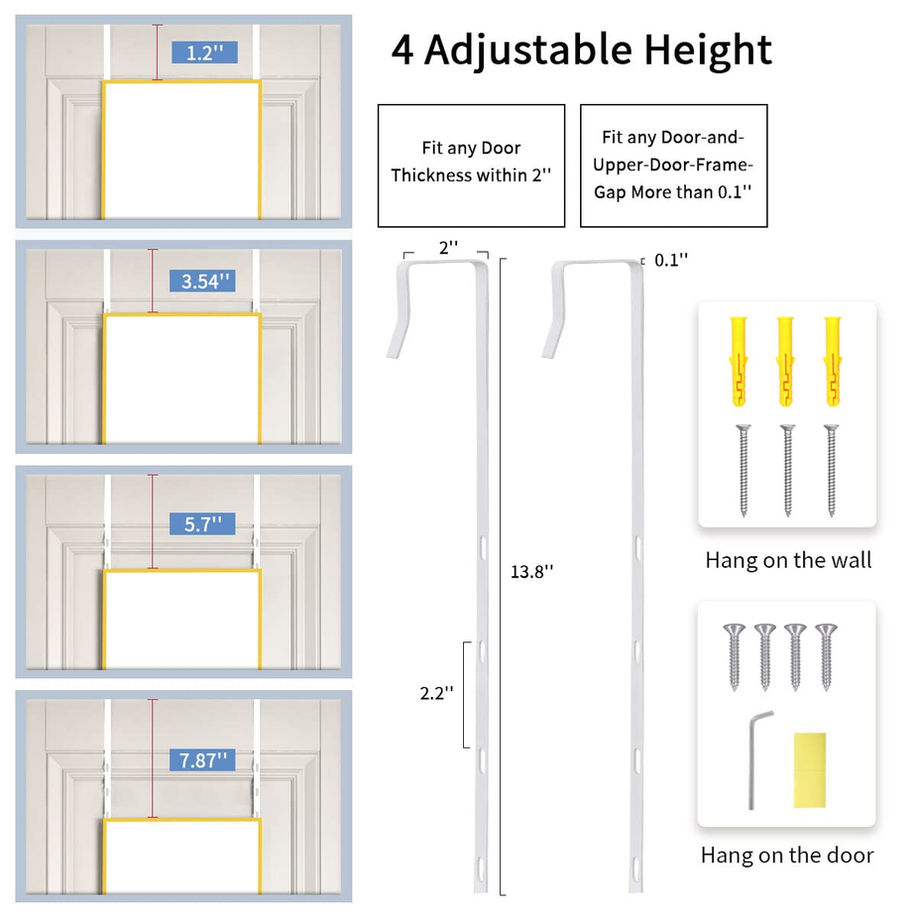 1.2''

3.54''

5.7''

7.87''

4 Adjustable Height

Fit any Door Thickness within 2''

Fit any Door-and-Upper-Door-Frame-Gap More than 0.1''

2''

0.1''

13.8''

2.2''

Hang on the wall

Hang on the door