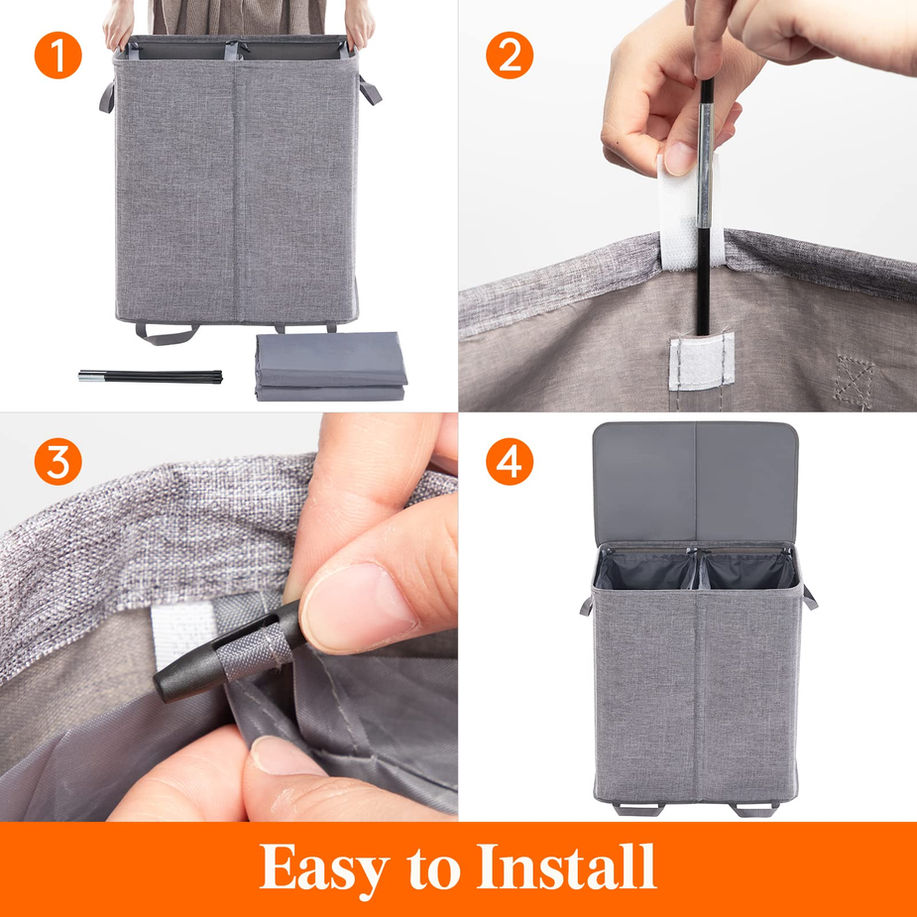 1

2

3

4

Easy to Install