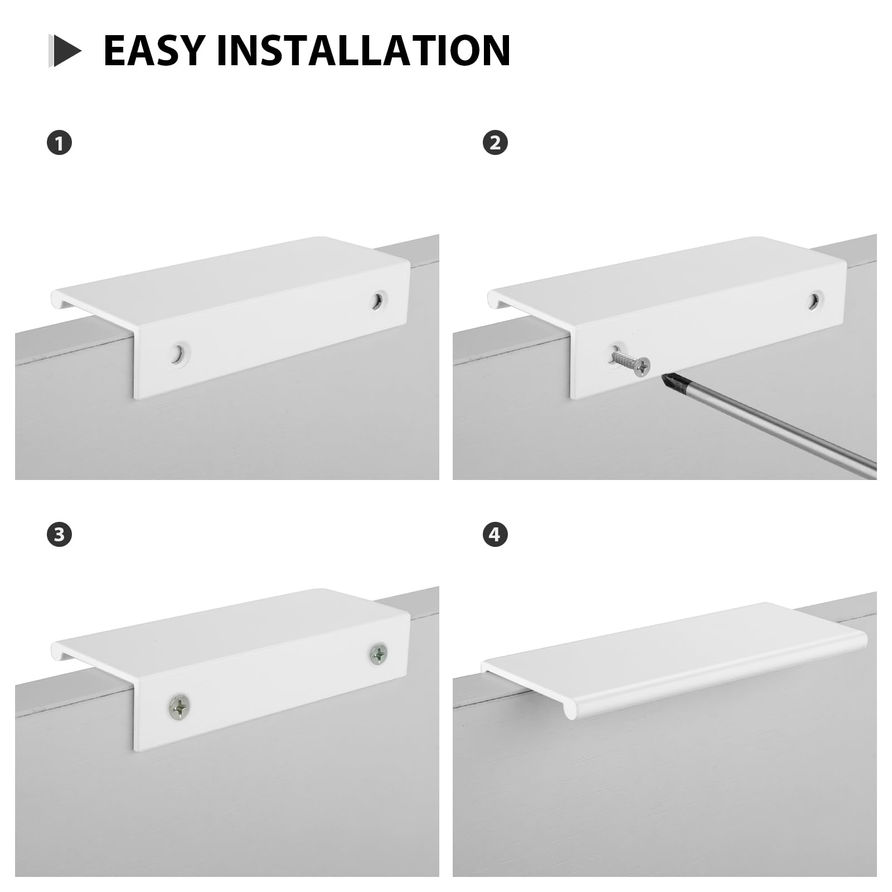 EASY INSTALLATION

1

2

3

4