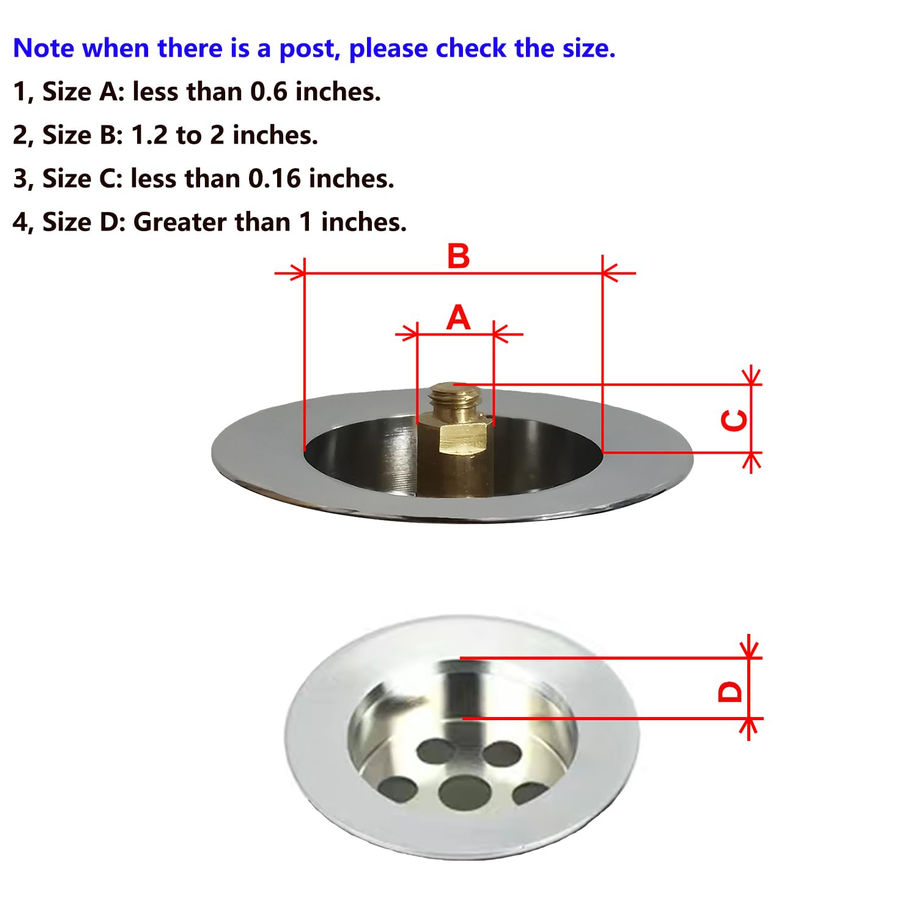 Note when there is a post, please check the size.

1, Size A: less than 0.6 inches.

2, Size B: 1.2 to 2 inches.

3, Size C: less than 0.16 inches.

4, Size D: Greater than 1 inches.

B

A

C

D