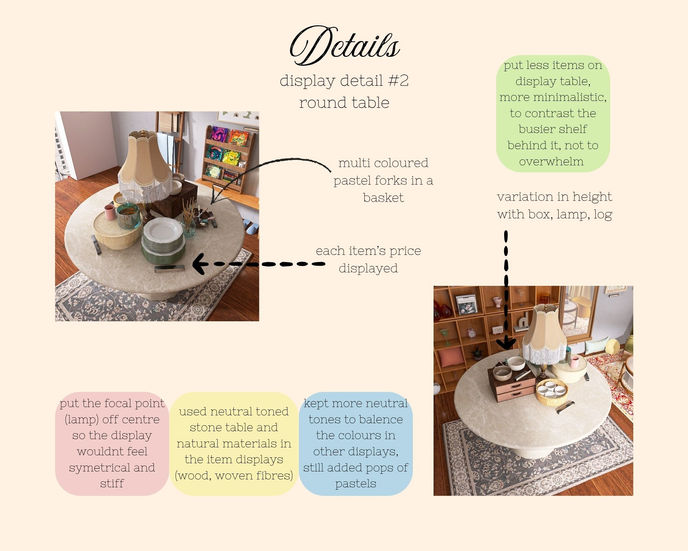 Details

display detail #2
round table

put less items on display table, more minimalistic, to contrast the busier shelf behind it, not to overwhelm

multi coloured pastel forks in a basket

variation in height with box, lamp, log

each item's price displayed

put the focal point (lamp) off centre so the display wouldnt feel symetrical and stiff

used neutral toned stone table and natural materials in the item displays (wood, woven fibres)

kept more neutral tones to balence the colours in other displays, still added pops of pastels